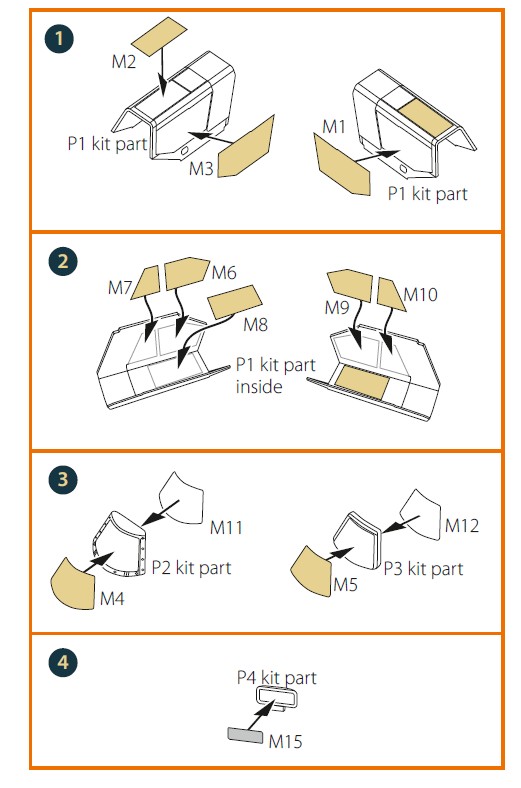 1

M2

P1 kit part

M3

M1

P1 kit part

2

M7

M6

M8

P1 kit part inside

M9

M10

3

M11

P2 kit part

M4

M12

P3 kit part

M5

4

P4 kit part

M15