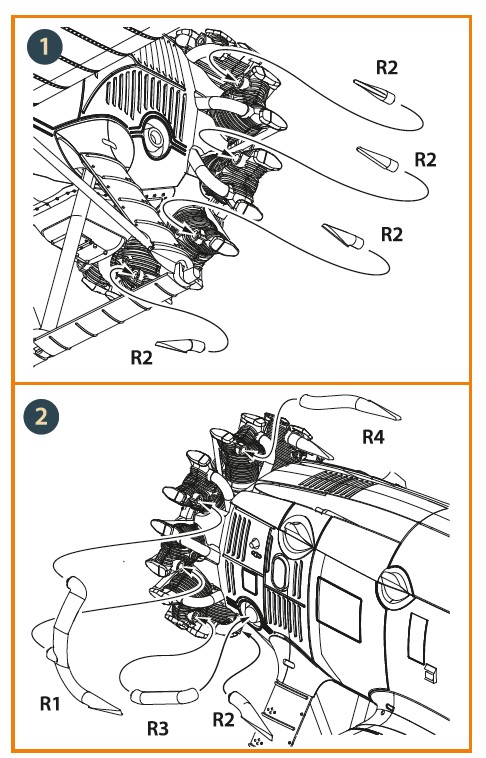 1

R2

R2

R2

R2

2

R4

R1

R3

R2