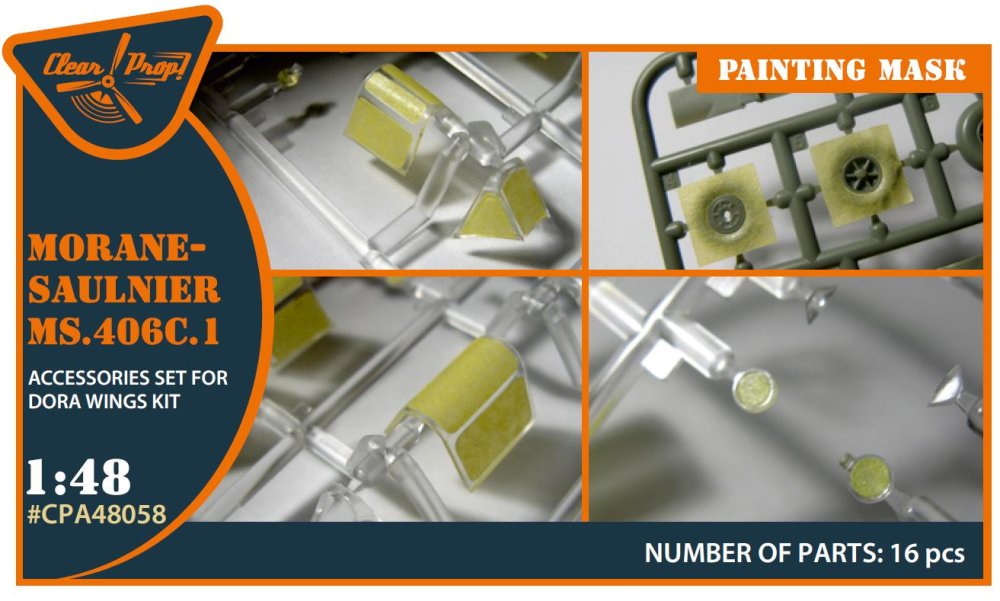 Clear Prop!

PAINTING MASK

MORANE-SAULNIER MS.406C.1

ACCESSORIES SET FOR DORA WINGS KIT

1:48
#CPA48058

NUMBER OF PARTS: 16 pcs