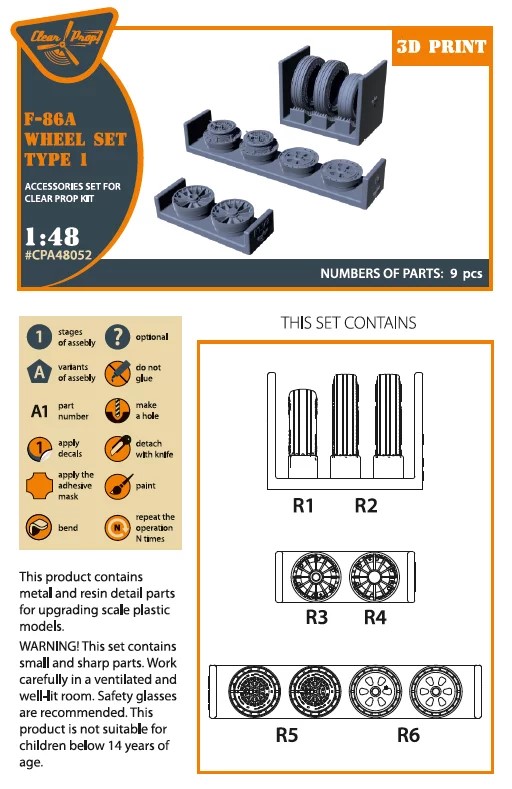 Clear Prop!

3D PRINT

F-86A WHEEL SET TYPE 1

ACCESSORIES SET FOR CLEAR PROP KIT

1:48
#CPA48052

NUMBERS OF PARTS: 9 pcs

1 stages of assebly
? optional
A variants of assebly
do not glue
A1 part number
make a hole
1 apply decals
detach with knife
apply the adhesive mask
paint
bend
N repeat the operation N times

This product contains metal and resin detail parts for upgrading scale plastic models.

WARNING! This set contains small and sharp parts. Work carefully in a ventilated and well-lit room. Safety glasses are recommended. This product is not suitable for children below 14 years of age.

THIS SET CONTAINS

R1 R2

R3 R4

R5 R6