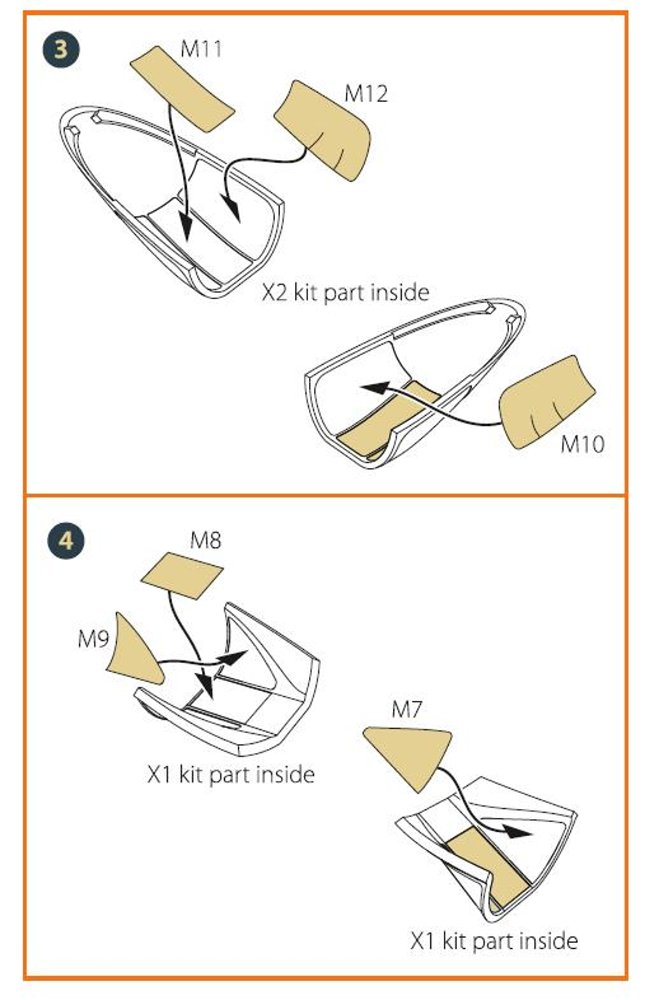 3

M11

M12

X2 kit part inside

M10

4

M8

M9

X1 kit part inside

M7

X1 kit part inside