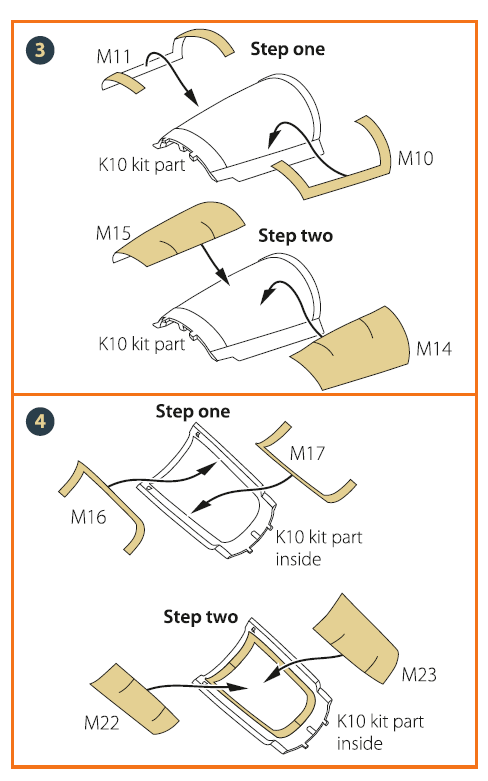 3

M11

Step one

K10 kit part

M10

M15

Step two

K10 kit part

M14

4

Step one

M17

M16

K10 kit part inside

Step two

M23

M22

K10 kit part inside