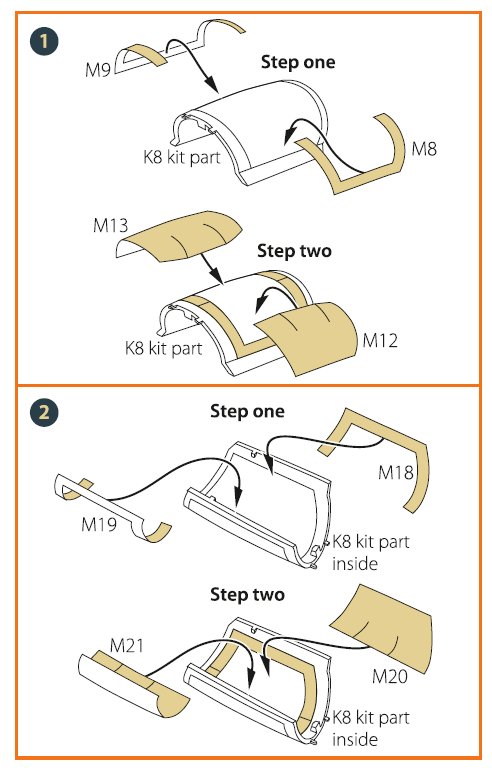 1

M9

Step one

K8 kit part

M8

M13

Step two

K8 kit part

M12

2

Step one

M18

M19

K8 kit part inside

Step two

M21

M20

K8 kit part inside