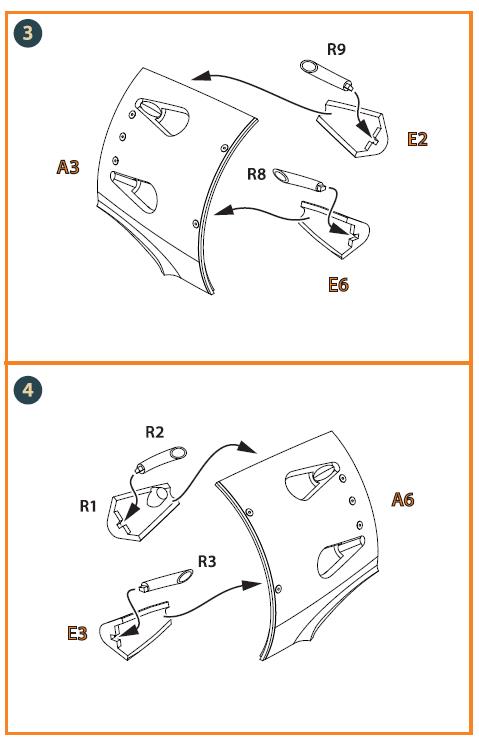 3

R9

E2

A3

R8

E6

4

R2

R1

A6

R3

E3