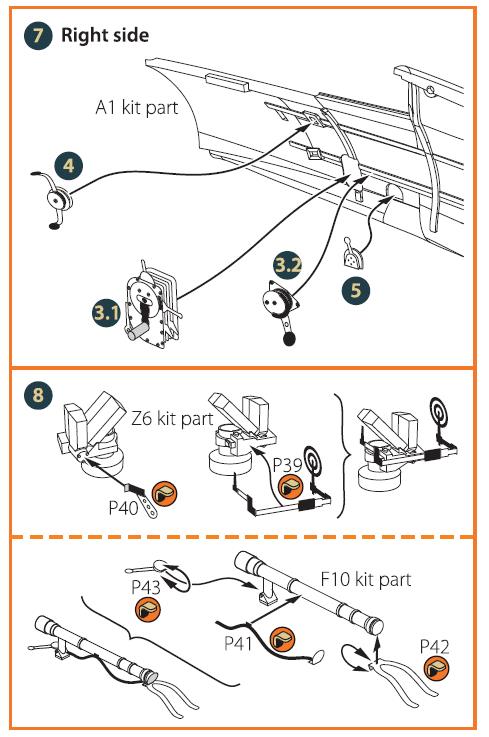 7 Right side

A1 kit part

4

3.1

3.2

5

8

Z6 kit part

P40

P39

P43

F10 kit part

P41

P42