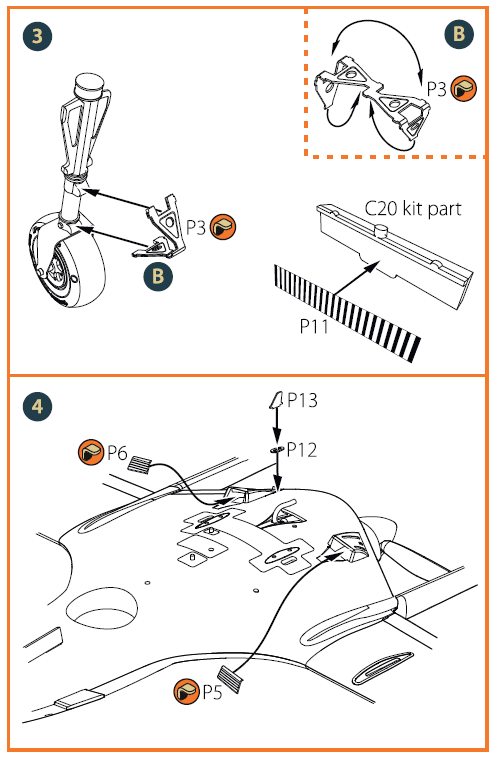 3

B

P3

P3

B

C20 kit part

P11

4

P13

P12

P6

P5