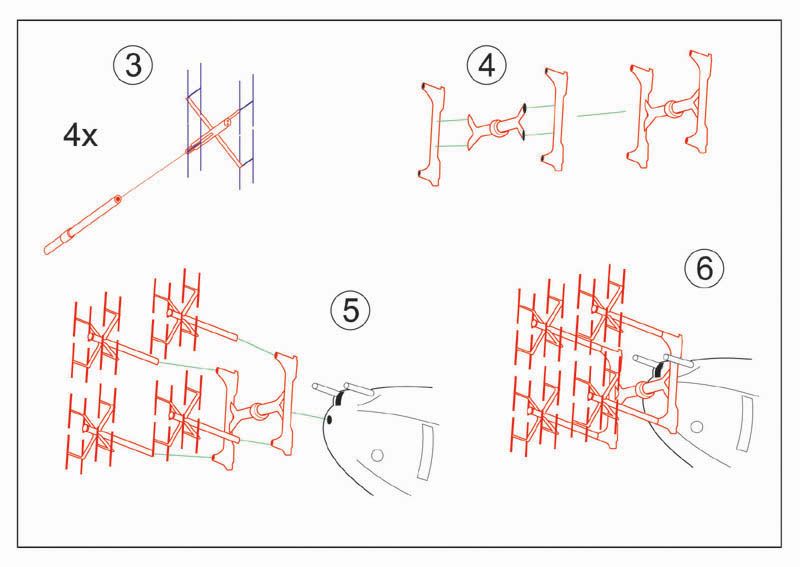 3

4x

4

5

6