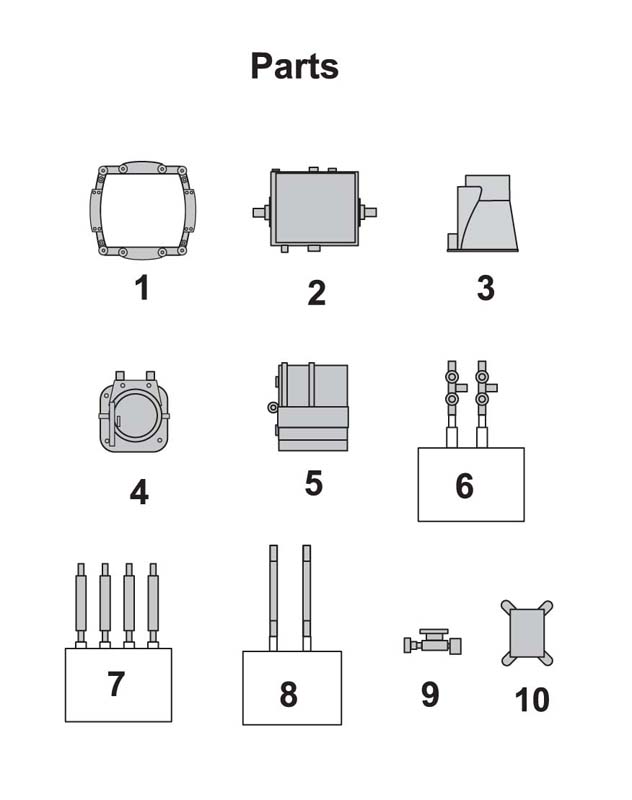 Parts

1

2

3

4

5

6

7

8

9

10