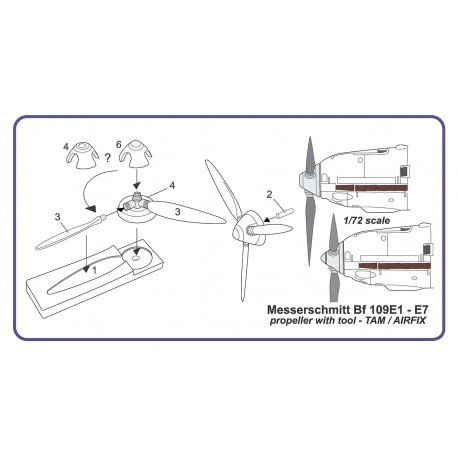 4

?

6

4

3

3

1

2

1/72 scale

Messerschmitt Bf 109E1 - E7
propeller with tool - TAM / AIRFIX