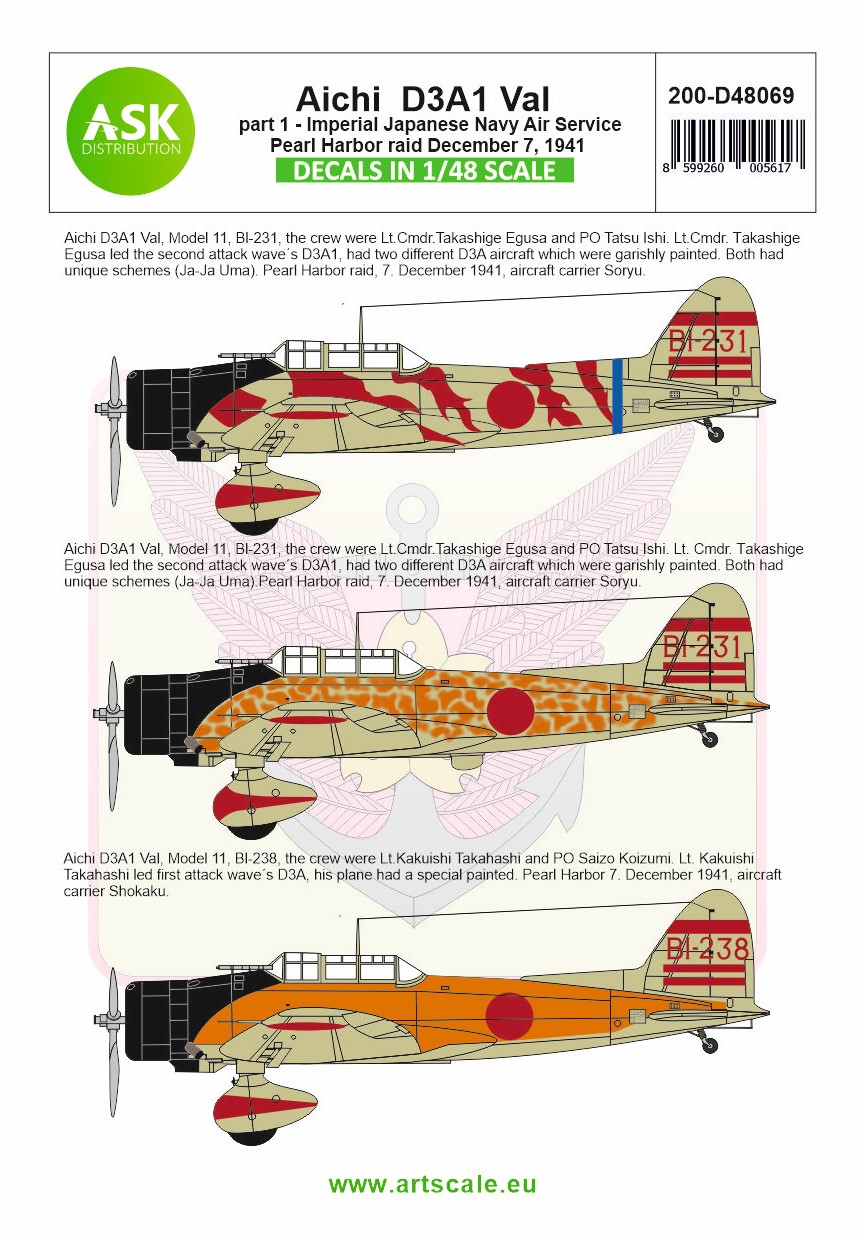 ASK DISTRIBUTION

Aichi D3A1 Val
part 1 - Imperial Japanese Navy Air Service
Pearl Harbor raid December 7, 1941
DECALS IN 1/48 SCALE

200-D48069

8 599260 005617

Aichi D3A1 Val, Model 11, BI-231, the crew were Lt.Cmdr.Takashige Egusa and PO Tatsu Ishi. Lt.Cmdr. Takashige Egusa led the second attack wave´s D3A1, had two different D3A aircraft which were garishly painted. Both had unique schemes (Ja-Ja Uma). Pearl Harbor raid, 7. December 1941, aircraft carrier Soryu.

BI-231

Aichi D3A1 Val, Model 11, BI-231, the crew were Lt.Cmdr.Takashige Egusa and PO Tatsu Ishi. Lt. Cmdr. Takashige Egusa led the second attack wave´s D3A1, had two different D3A aircraft which were garishly painted. Both had unique schemes (Ja-Ja Uma).Pearl Harbor raid, 7. December 1941, aircraft carrier Soryu.

BI-231

Aichi D3A1 Val, Model 11, BI-238, the crew were Lt.Kakuishi Takahashi and PO Saizo Koizumi. Lt. Kakuishi Takahashi led first attack wave´s D3A, his plane had a special painted. Pearl Harbor 7. December 1941, aircraft carrier Shokaku.

BI-238

www.artscale.eu