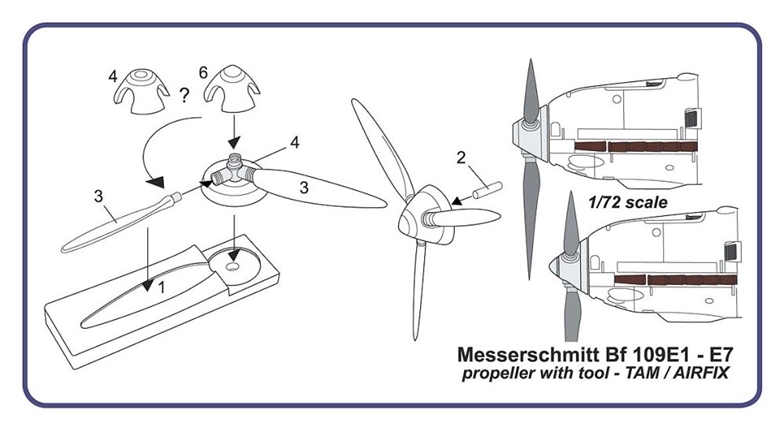 4
?
6
4
3
3
1
2
1/72 scale
Messerschmitt Bf 109E1 - E7
propeller with tool - TAM / AIRFIX