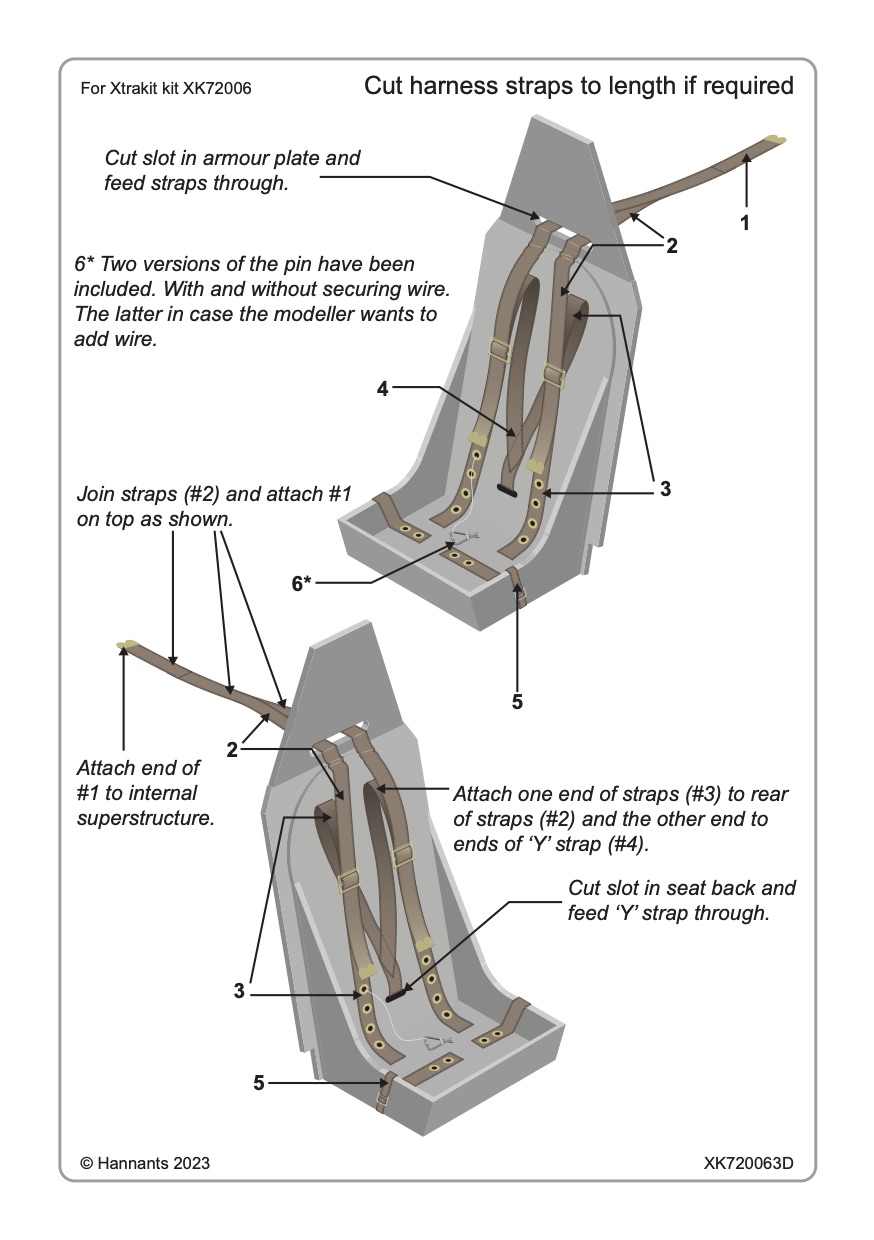 For Xtrakit kit XK72006

Cut harness straps to length if required

Cut slot in armour plate and feed straps through.

1

2

6* Two versions of the pin have been included. With and without securing wire. The latter in case the modeller wants to add wire.

4

3

Join straps (#2) and attach #1 on top as shown.

6*

5

2

Attach end of #1 to internal superstructure.

Attach one end of straps (#3) to rear of straps (#2) and the other end to ends of 'Y' strap (#4).

Cut slot in seat back and feed 'Y' strap through.

3

5

© Hannants 2023

XK720063D