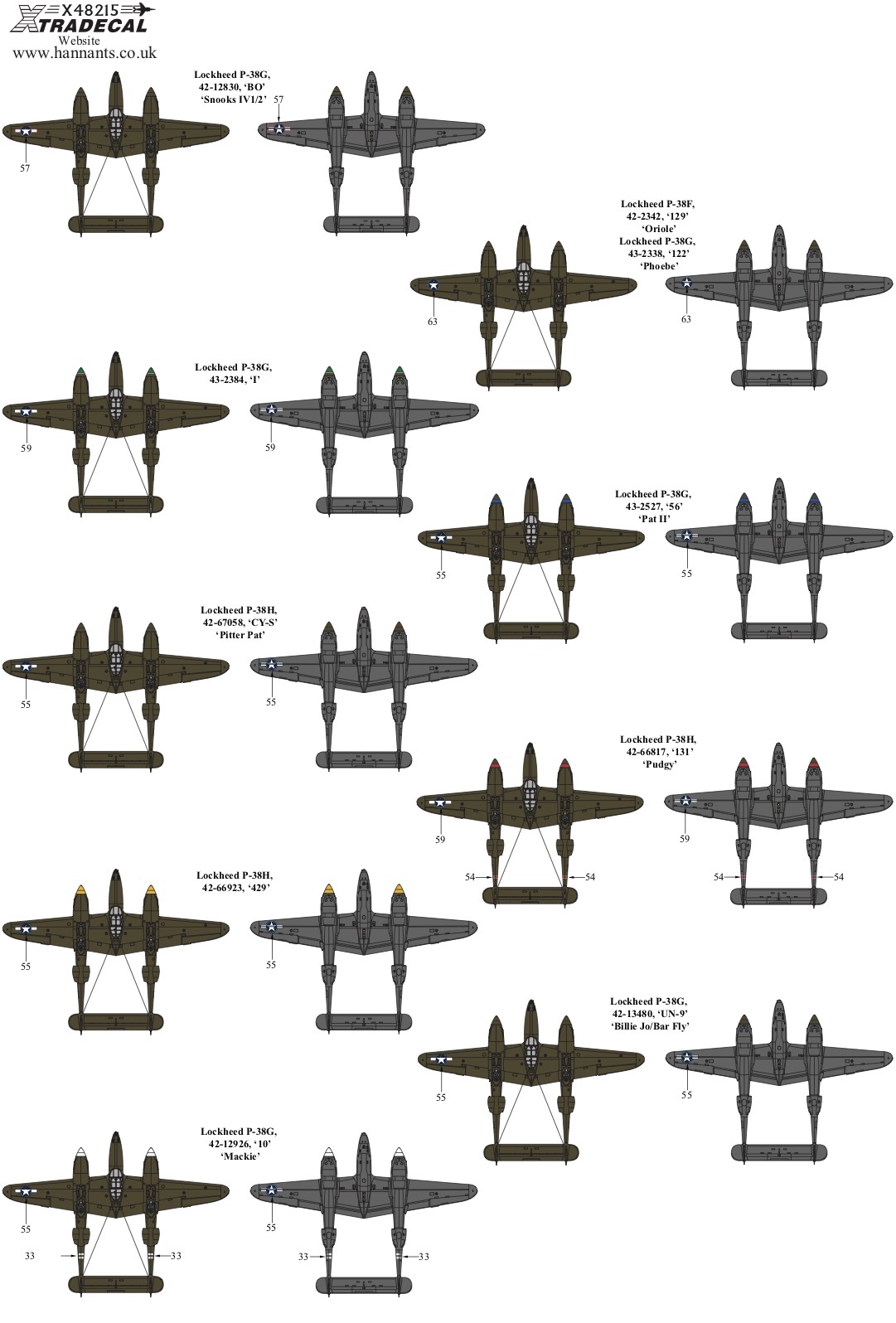 X48215
XTRADECAL
Website
www.hannants.co.uk

Lockheed P-38G, 42-12830, 'BO' 'Snooks IV1/2'

57

57

Lockheed P-38F, 42-2342, '129' 'Oriole'
Lockheed P-38G, 43-2338, '122' 'Phoebe'

63

63

Lockheed P-38G, 43-2384, 'I'

59

59

Lockheed P-38G, 43-2527, '56' 'Pat II'

55

55

Lockheed P-38H, 42-67058, 'CY-S' 'Pitter Pat'

55

55

Lockheed P-38H, 42-66817, '131' 'Pudgy'

59

59

54

54

54

54

Lockheed P-38H, 42-66923, '429'

55

55

Lockheed P-38G, 42-13480, 'UN-9' 'Billie Jo/Bar Fly'

55

55

Lockheed P-38G, 42-12926, '10' 'Mackie'

55

55

33

33

33

33