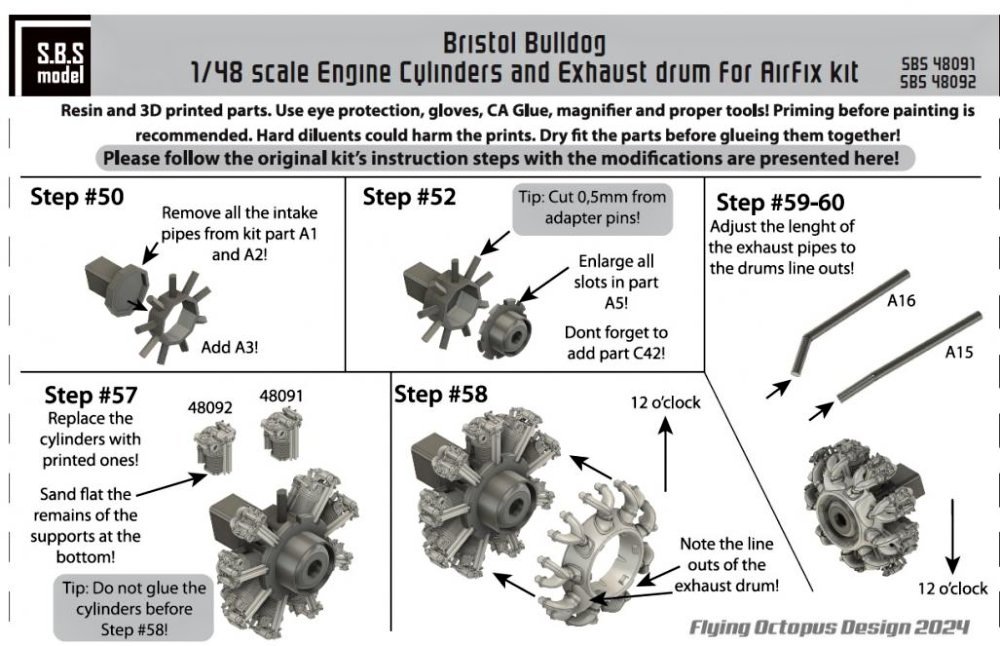 S.B.S model

Bristol Bulldog
1/48 scale Engine Cylinders and Exhaust drum For AirFix kit

SBS 48091
SBS 48092

Resin and 3D printed parts. Use eye protection, gloves, CA Glue, magnifier and proper tools! Priming before painting is recommended. Hard diluents could harm the prints. Dry fit the parts before glueing them together!

Please follow the original kit's instruction steps with the modifications are presented here!

Step #50

Remove all the intake pipes from kit part A1 and A2!

Add A3!

Step #52

Tip: Cut 0,5mm from adapter pins!

Enlarge all slots in part A5!

Dont forget to add part C42!

Step #59-60

Adjust the lenght of the exhaust pipes to the drums line outs!

A16

A15

12 o'clock

Step #57

Replace the cylinders with printed ones!

48092

48091

Sand flat the remains of the supports at the bottom!

Tip: Do not glue the cylinders before Step #58!

Step #58

12 o'clock

Note the line outs of the exhaust drum!

Flying Octopus Design 2024