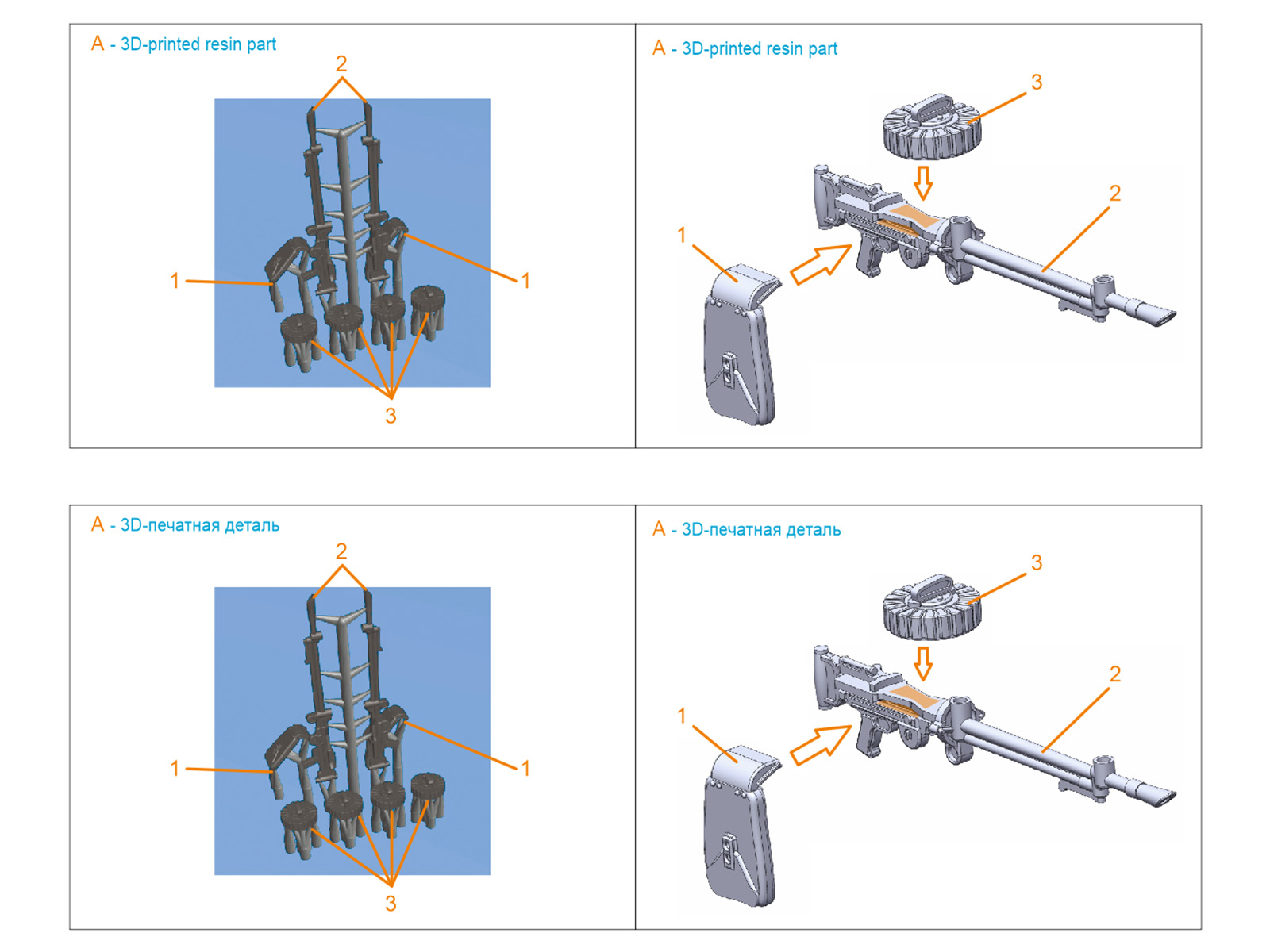 A - 3D-printed resin part

2

1

1

3

A - 3D-printed resin part

3

2

1

A - 3D-печатная деталь

2

1

1

3

A - 3D-печатная деталь

3

2

1