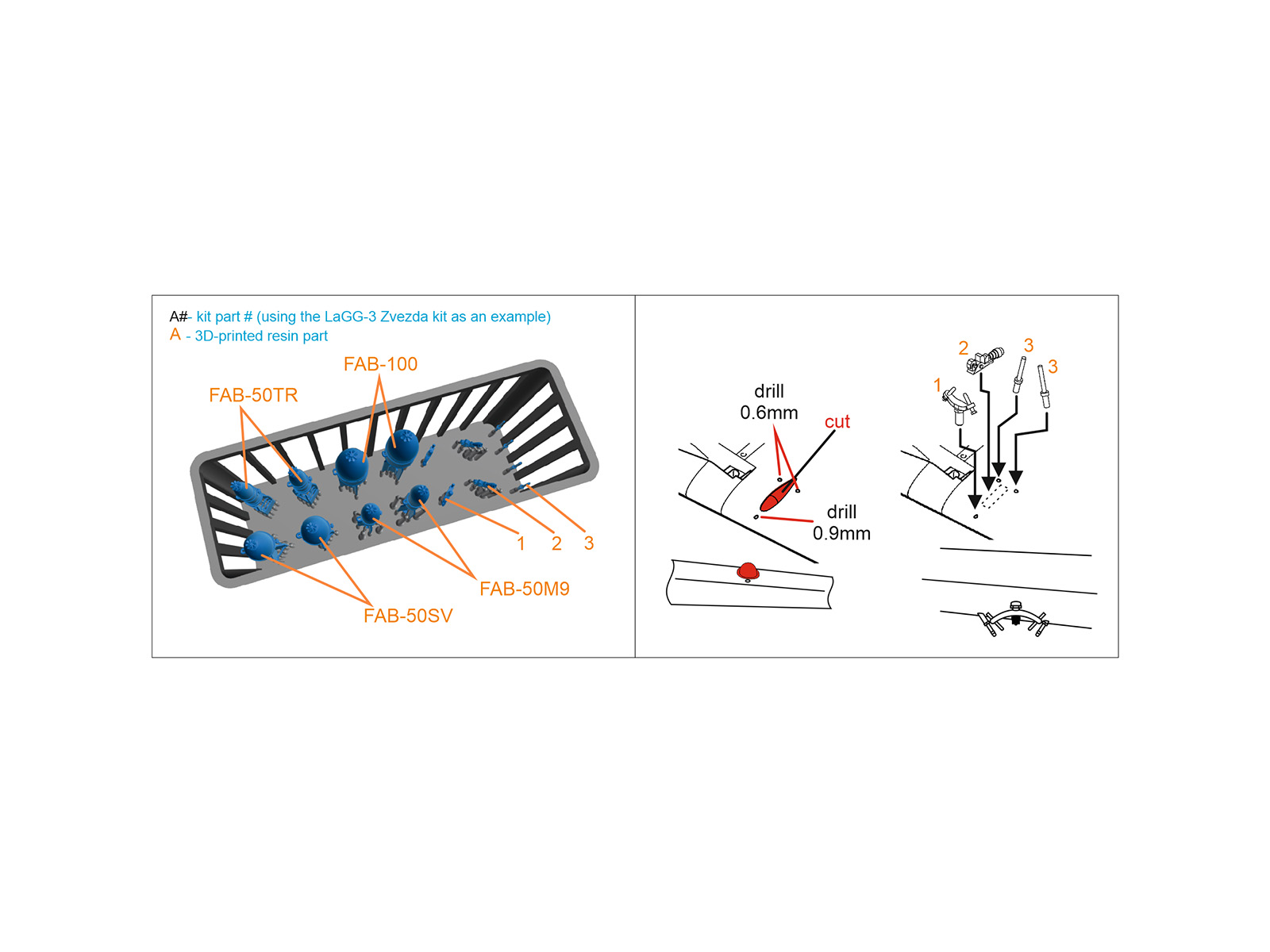 A# - kit part # (using the LaGG-3 Zvezda kit as an example)
A - 3D-printed resin part

FAB-100
FAB-50TR
1 2 3
FAB-50M9
FAB-50SV

drill
0.6mm
cut
drill
0.9mm

2 3 3
1