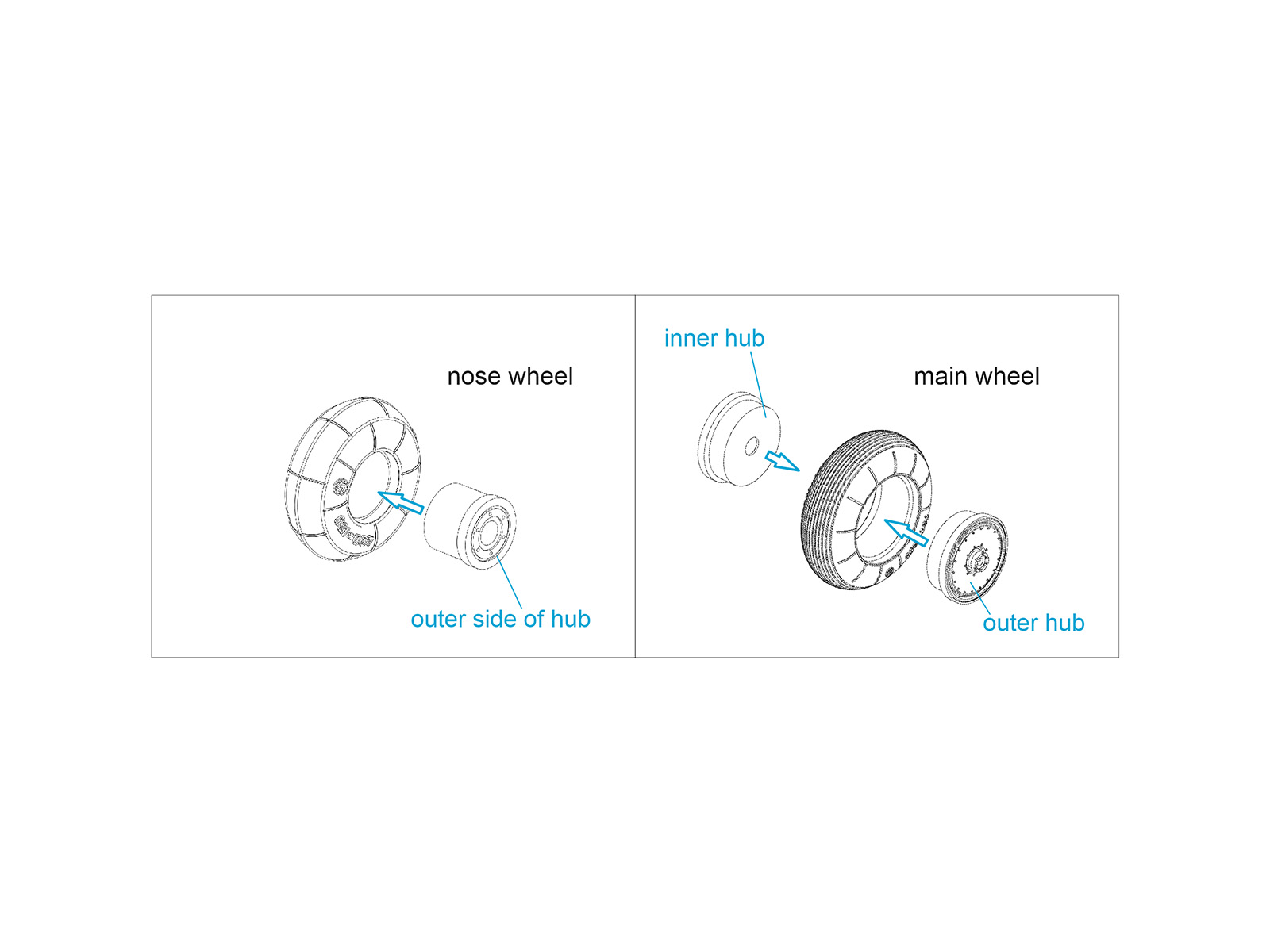 nose wheel

outer side of hub

inner hub

main wheel

outer hub