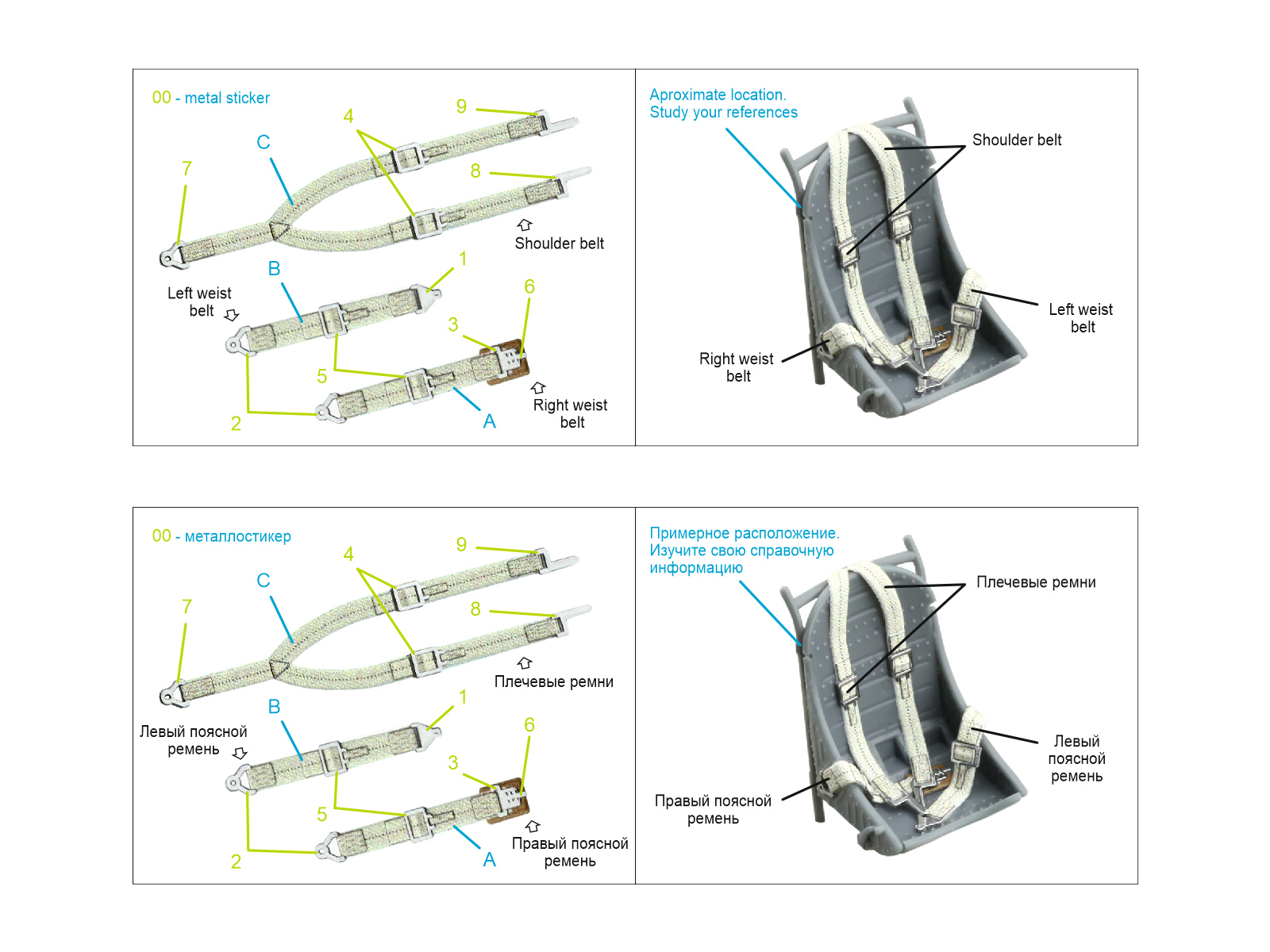 00 - metal sticker

9
4
C
7
8
Shoulder belt
B
1
Left weist belt
6
3
5
2
A
Right weist belt

Aproximate location.
Study your references

Shoulder belt

Left weist belt

Right weist belt

00 - металлостикер

9
4
C
7
8
Плечевые ремни
B
1
Левый поясной ремень
6
3
5
2
A
Правый поясной ремень

Примерное расположение.
Изучите свою справочную информацию

Плечевые ремни

Левый поясной ремень

Правый поясной ремень