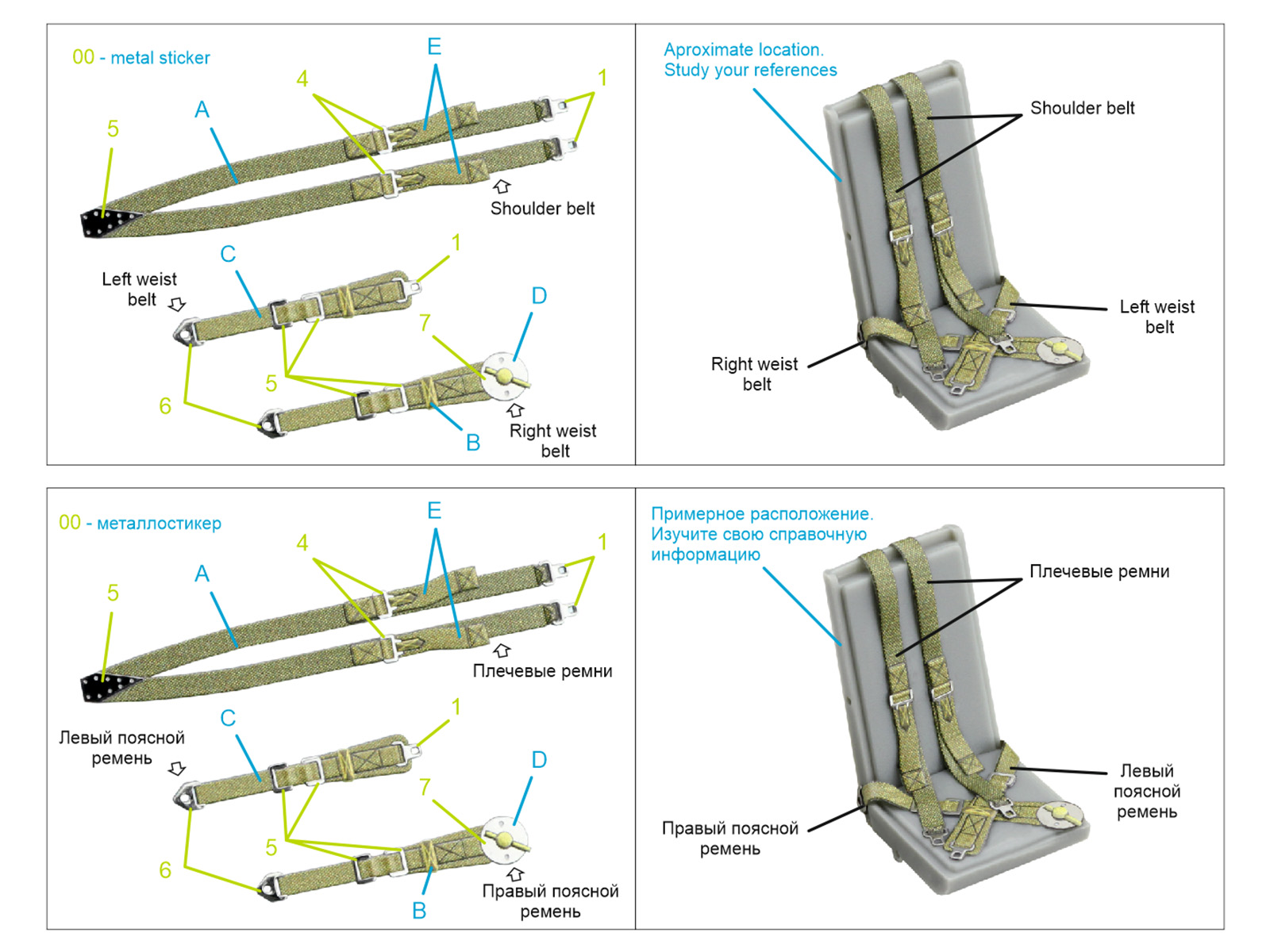 00 - metal sticker

E

4

1

A

5

Shoulder belt

C

1

Left weist belt

D

7

5

6

B

Right weist belt

Aproximate location.
Study your references

Shoulder belt

Left weist belt

Right weist belt

00 - металлостикер

E

4

1

A

5

Плечевые ремни

C

1

Левый поясной ремень

D

7

5

6

B

Правый поясной ремень

Примерное расположение.
Изучите свою справочную информацию

Плечевые ремни

Левый поясной ремень

Правый поясной ремень