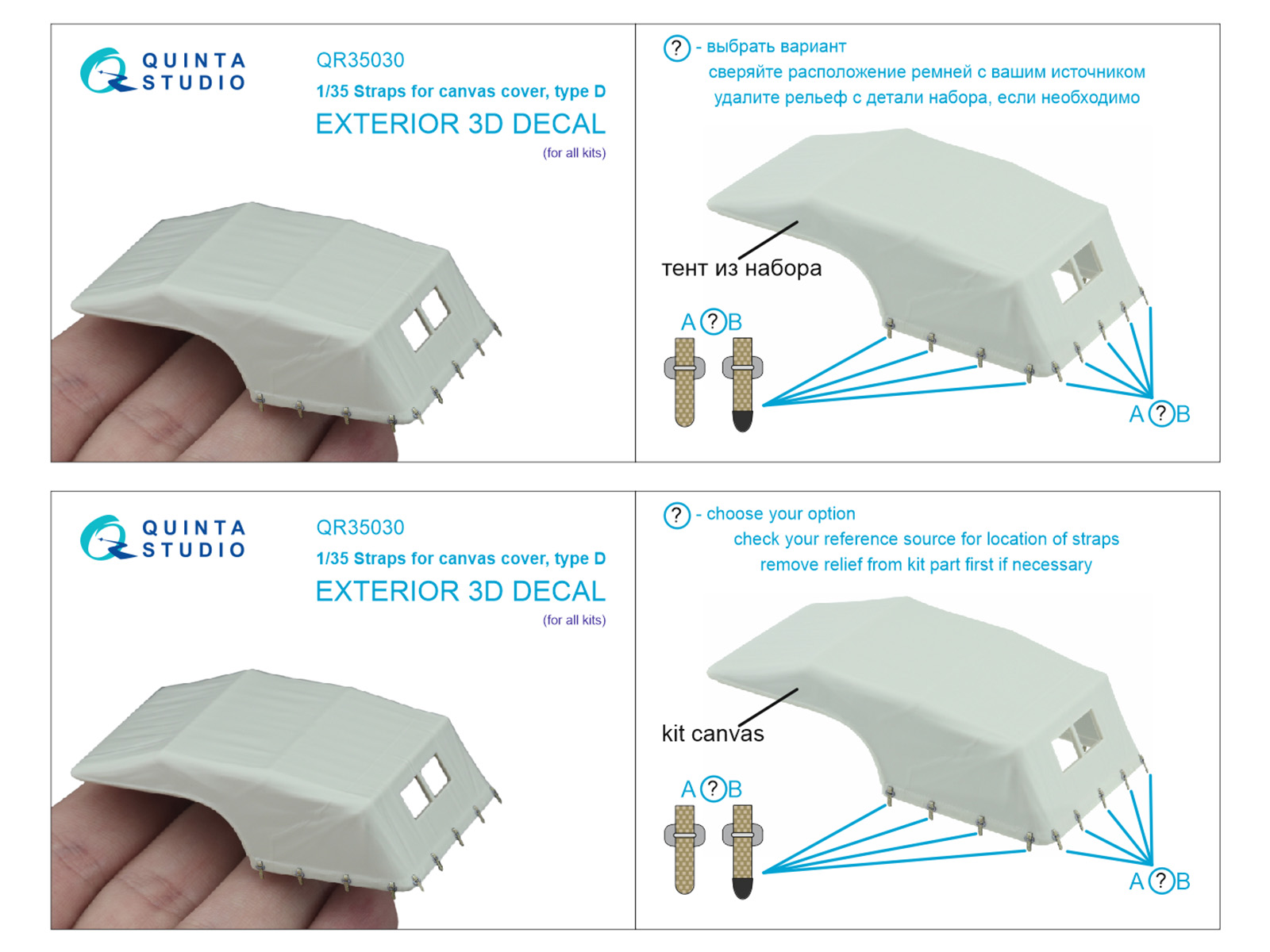 QUINTA STUDIO

QR35030

1/35 Straps for canvas cover, type D

EXTERIOR 3D DECAL

(for all kits)

? - выбрать вариант
сверяйте расположение ремней с вашим источником
удалите рельеф с детали набора, если необходимо

тент из набора

A ? B

A ? B

QUINTA STUDIO

QR35030

1/35 Straps for canvas cover, type D

EXTERIOR 3D DECAL

(for all kits)

? - choose your option
check your reference source for location of straps
remove relief from kit part first if necessary

kit canvas

A ? B

A ? B