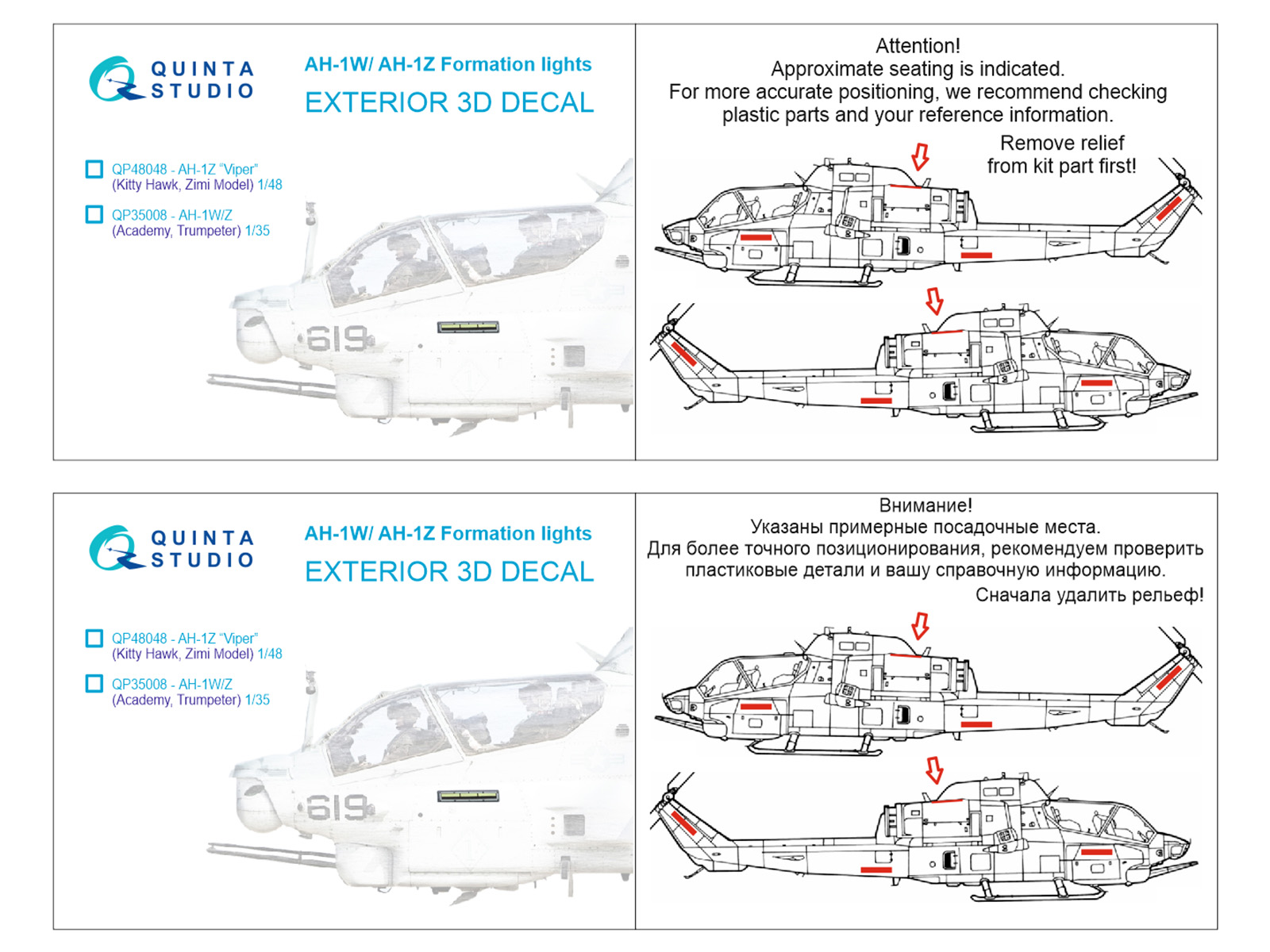 QUINTA STUDIO

AH-1W/ AH-1Z Formation lights

EXTERIOR 3D DECAL

QP48048 - AH-1Z "Viper" (Kitty Hawk, Zimi Model) 1/48

QP35008 - AH-1W/Z (Academy, Trumpeter) 1/35

619

Attention!
Approximate seating is indicated.
For more accurate positioning, we recommend checking plastic parts and your reference information.

Remove relief from kit part first!

QUINTA STUDIO

AH-1W/ AH-1Z Formation lights

EXTERIOR 3D DECAL

QP48048 - AH-1Z "Viper" (Kitty Hawk, Zimi Model) 1/48

QP35008 - AH-1W/Z (Academy, Trumpeter) 1/35

619

Внимание!
Указаны примерные посадочные места.
Для более точного позиционирования, рекомендуем проверить пластиковые детали и вашу справочную информацию.

Сначала удалить рельеф!