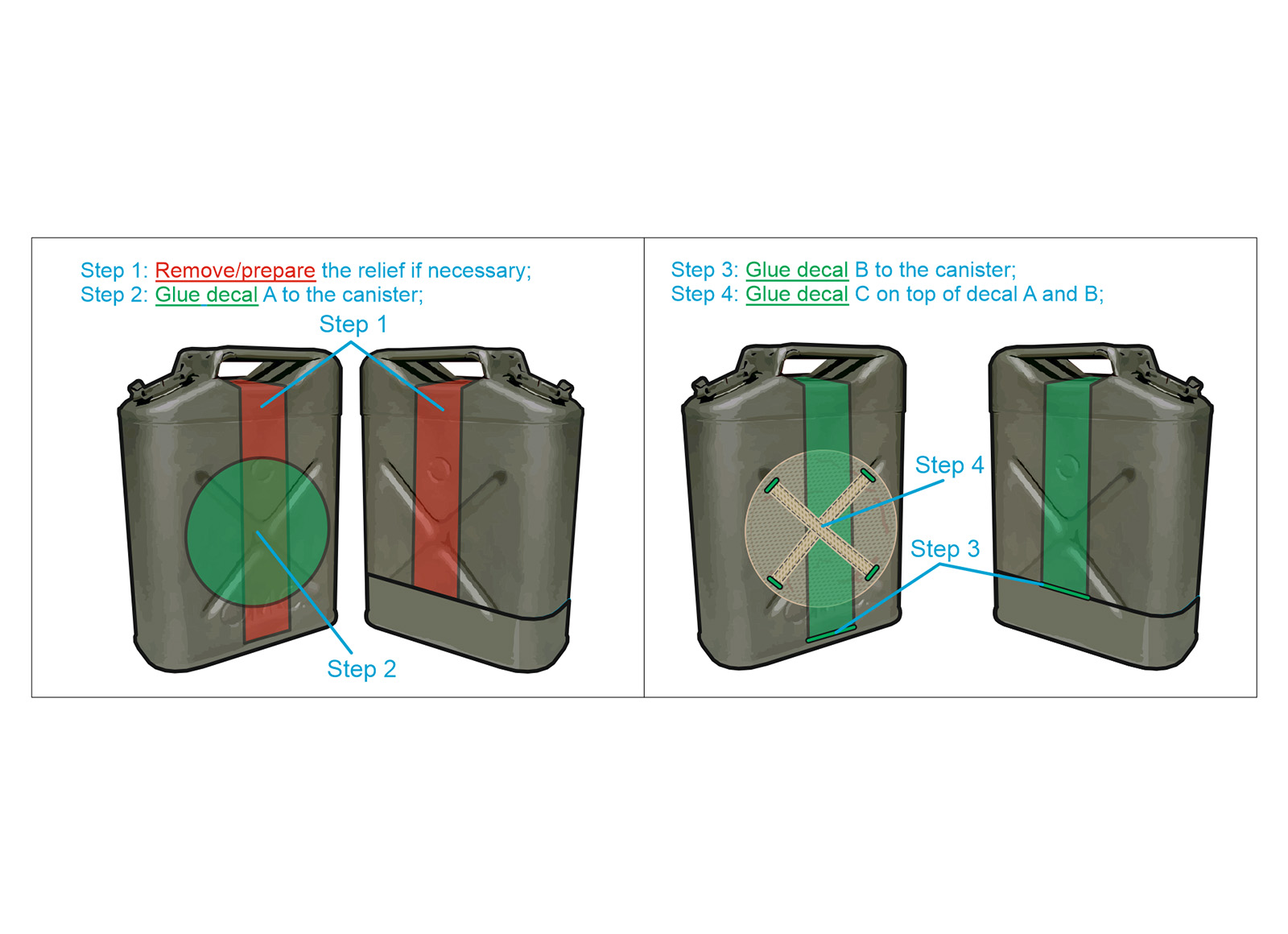 Step 1: Remove/prepare the relief if necessary;
Step 2: Glue decal A to the canister;

Step 1

Step 2

Step 3: Glue decal B to the canister;
Step 4: Glue decal C on top of decal A and B;

Step 4

Step 3