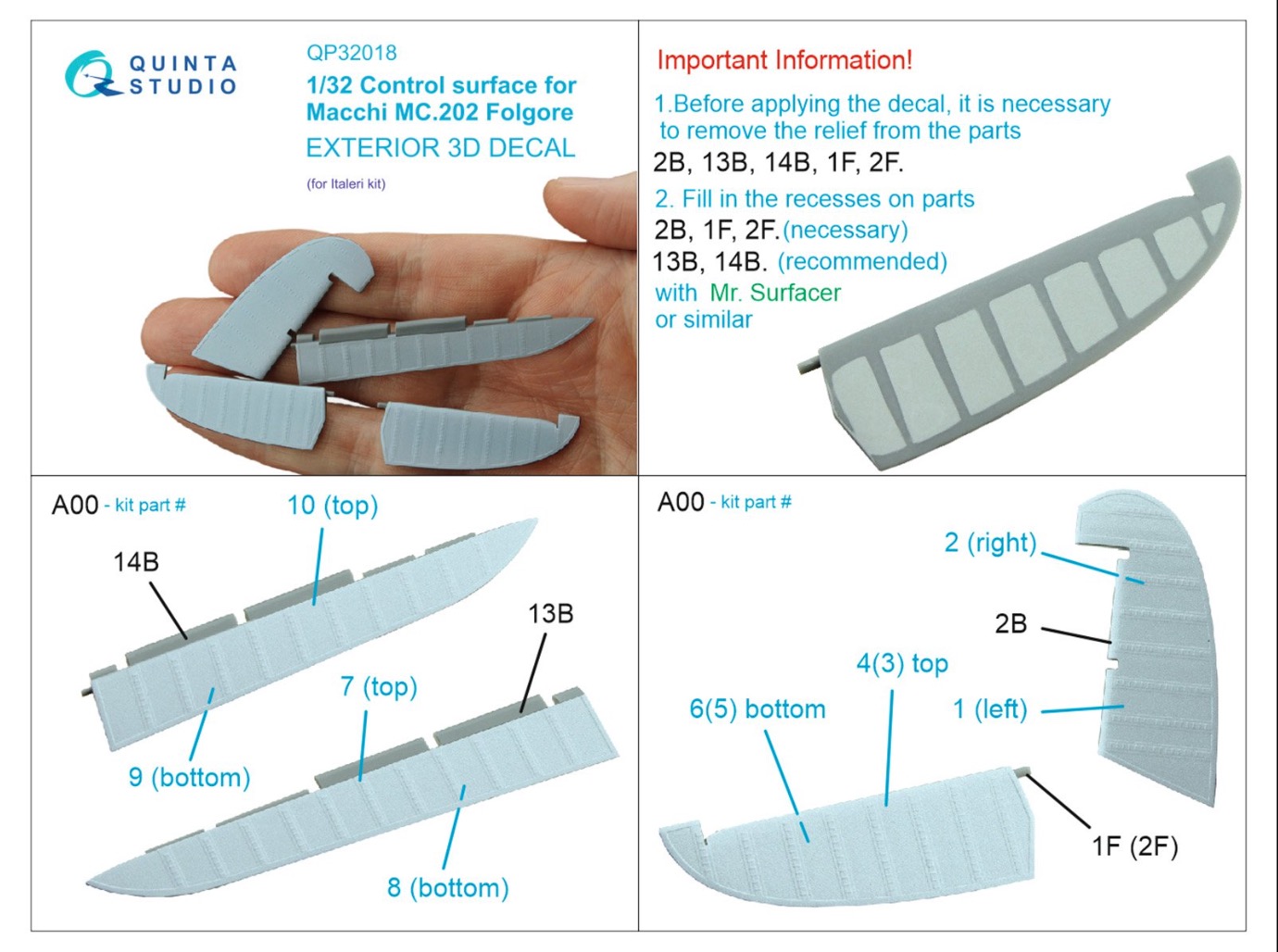 QUINTA STUDIO

QP32018
1/32 Control surface for Macchi MC.202 Folgore
EXTERIOR 3D DECAL
(for Italeri kit)

Important Information!
1.Before applying the decal, it is necessary to remove the relief from the parts
2B, 13B, 14B, 1F, 2F.
2. Fill in the recesses on parts
2B, 1F, 2F.(necessary)
13B, 14B. (recommended)
with Mr. Surfacer
or similar

A00 - kit part #
10 (top)
14B
13B
7 (top)
9 (bottom)
8 (bottom)

A00 - kit part #
2 (right)
2B
4(3) top
6(5) bottom
1 (left)
1F (2F)