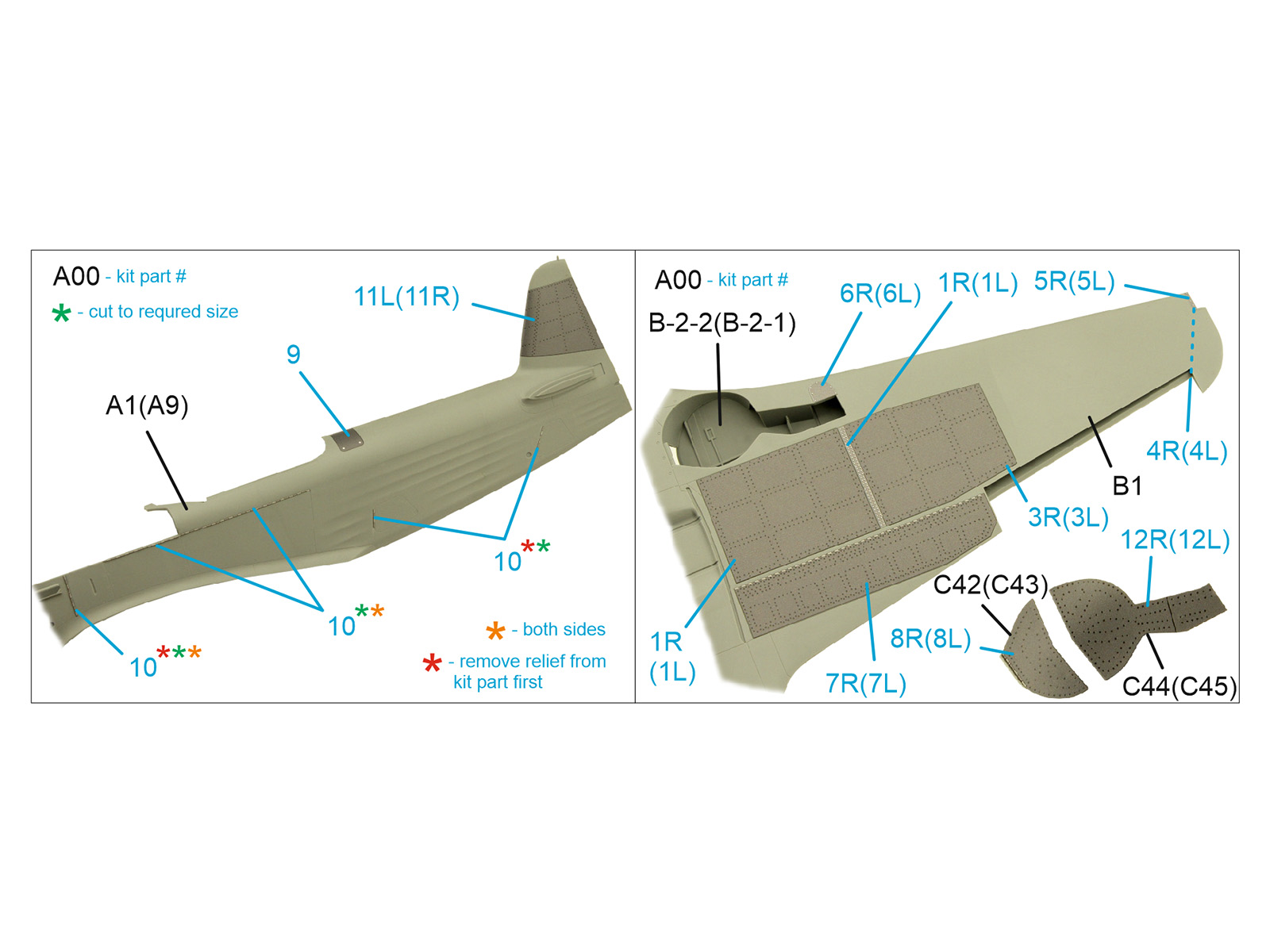 A00 - kit part #

* - cut to requred size

11L(11R)

9

A1(A9)

10**

10**

10***

* - both sides

* - remove relief from kit part first

A00 - kit part #

6R(6L)

1R(1L)

5R(5L)

B-2-2(B-2-1)

4R(4L)

B1

3R(3L)

12R(12L)

C42(C43)

1R (1L)

8R(8L)

7R(7L)

C44(C45)