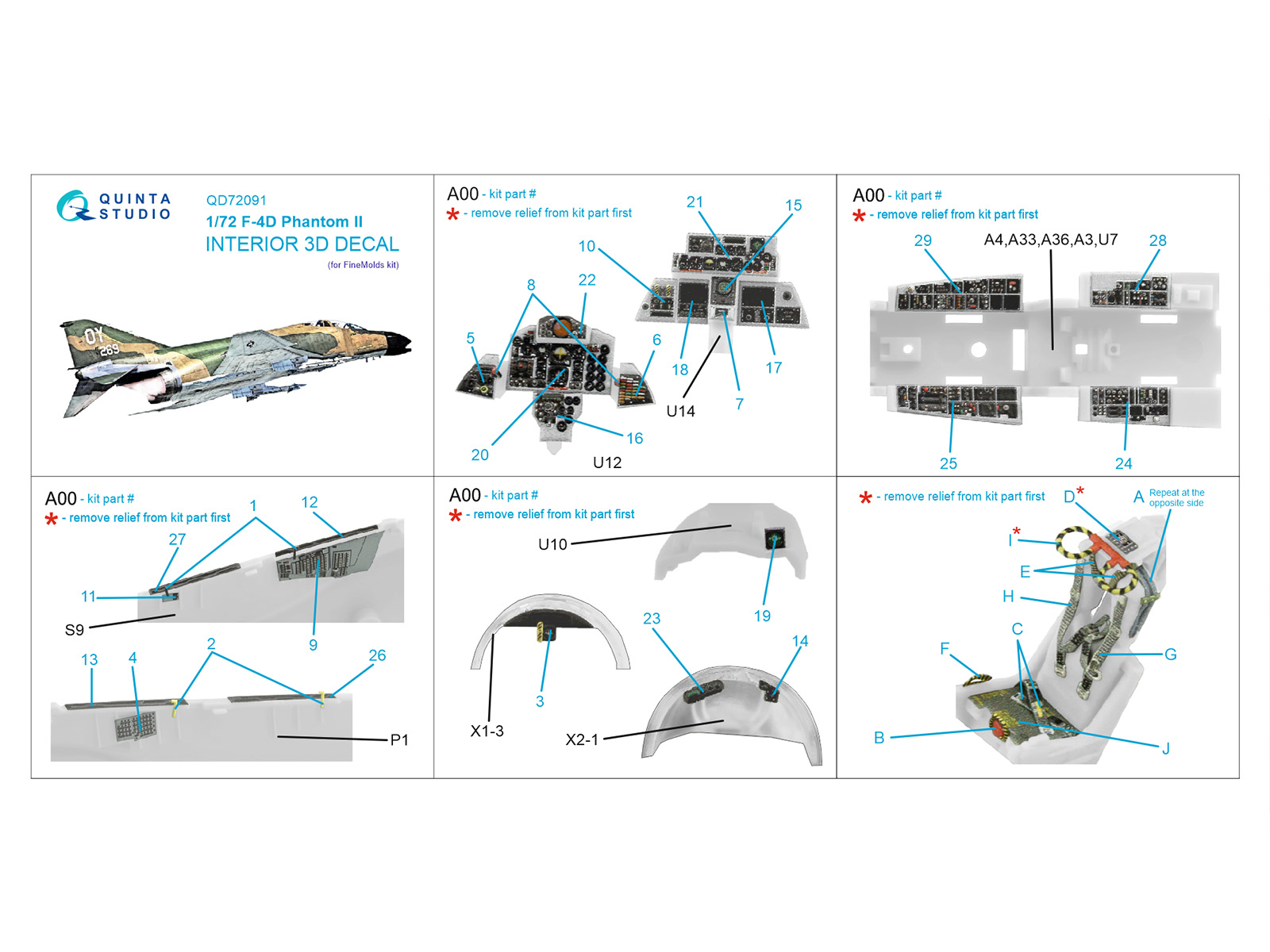 QUINTA STUDIO

QD72091

1/72 F-4D Phantom II

INTERIOR 3D DECAL

(for FineMolds kit)

OY 269

A00 - kit part #

* - remove relief from kit part first

21 15 10 8 22 5 6 18 17 U14 7 20 16 U12

A00 - kit part #

* - remove relief from kit part first

29 A4,A33,A36,A3,U7 28

25 24

A00 - kit part #

* - remove relief from kit part first

1 12 27 11 S9 9 13 4 2 26 P1

A00 - kit part #

* - remove relief from kit part first

U10 19 23 14 3 X1-3 X2-1

* - remove relief from kit part first

D* A Repeat at the opposite side

I* E H C F G B J