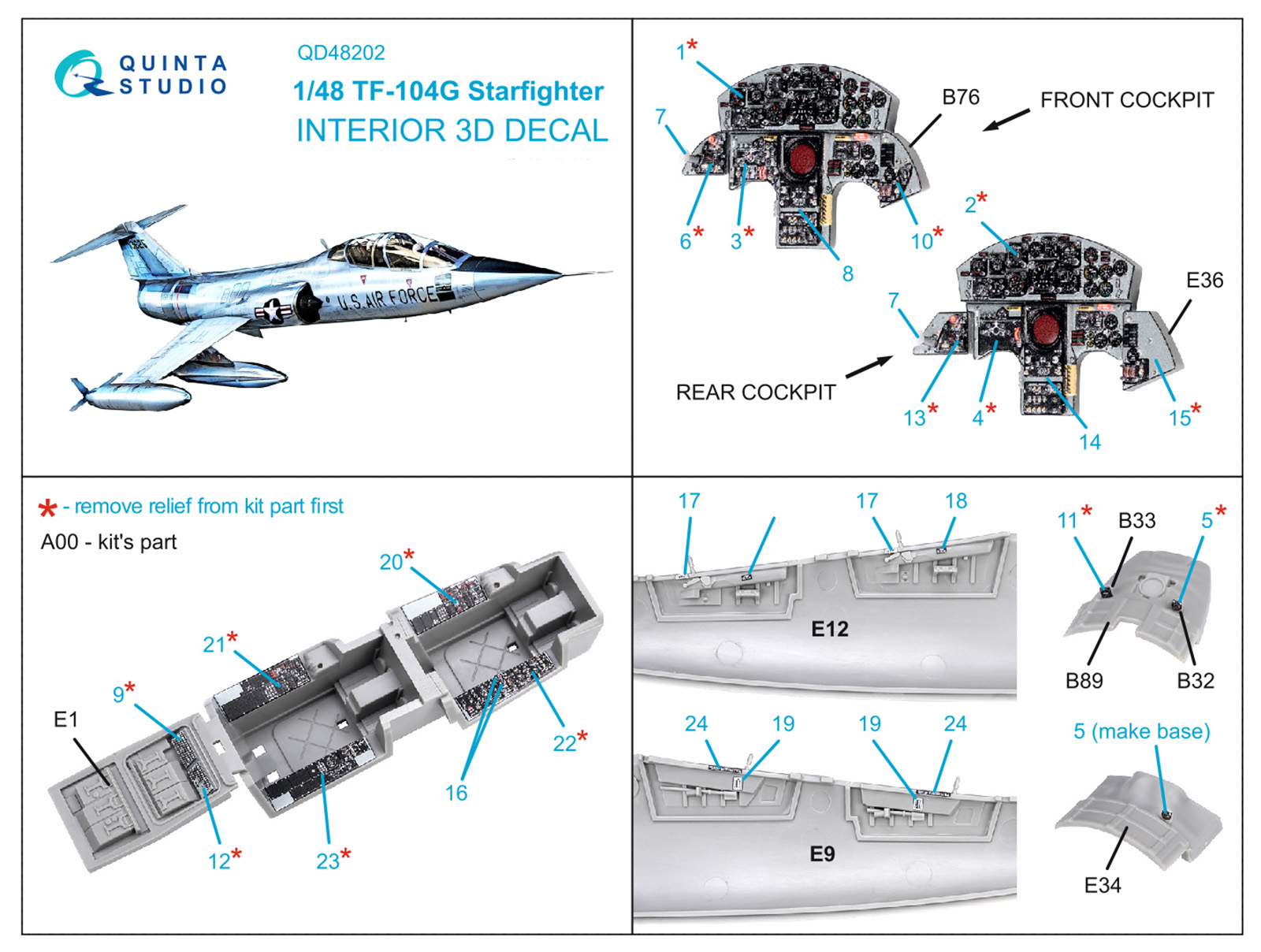 QUINTA STUDIO

QD48202
1/48 TF-104G Starfighter
INTERIOR 3D DECAL

U.S. AIR FORCE

1*
7
B76
FRONT COCKPIT
6*
3*
8
10*
2*
E36
7
REAR COCKPIT
13*
4*
14
15*

* - remove relief from kit part first
A00 - kit's part

20*
21*
9*
E1
22*
16
12*
23*

17
17
18
E12
24
19
19
24
E9

11*
B33
5*
B89
B32
5 (make base)
E34