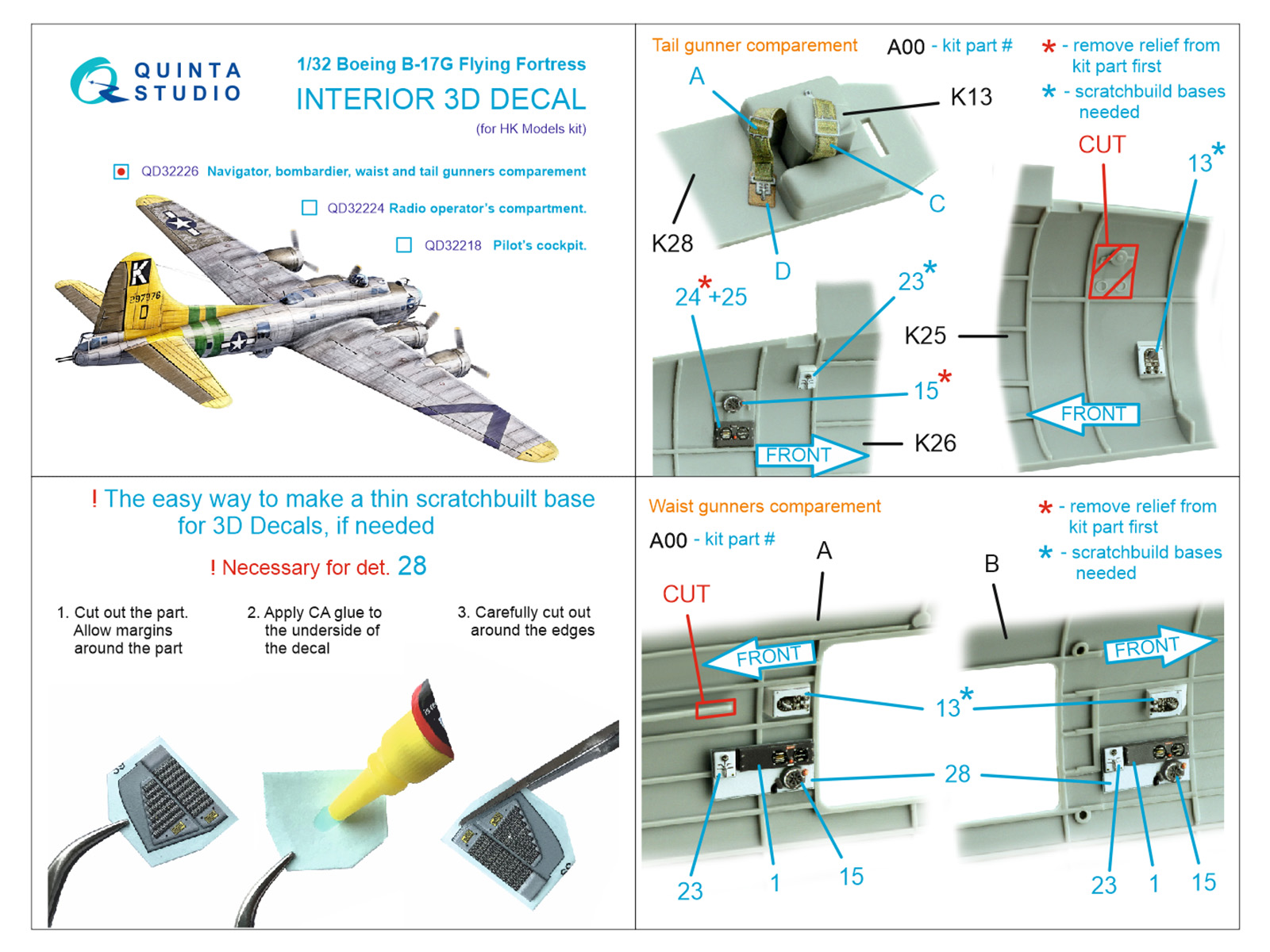 QUINTA STUDIO

1/32 Boeing B-17G Flying Fortress
INTERIOR 3D DECAL
(for HK Models kit)

QD32226 Navigator, bombardier, waist and tail gunners comparement
QD32224 Radio operator's compartment.
QD32218 Pilot's cockpit.

K
297976
D

Tail gunner comparement
A00 - kit part #
* - remove relief from kit part first
* - scratchbuild bases needed

A
K13
C
K28
D
CUT
13*
24*+25
23*
K25
15*
FRONT
K26
FRONT

! The easy way to make a thin scratchbuilt base for 3D Decals, if needed
! Necessary for det. 28

1. Cut out the part. Allow margins around the part
2. Apply CA glue to the underside of the decal
3. Carefully cut out around the edges

Waist gunners comparement
A00 - kit part #
* - remove relief from kit part first
* - scratchbuild bases needed

A
B
CUT
FRONT
FRONT
13*
28
23
1
15
23
1
15