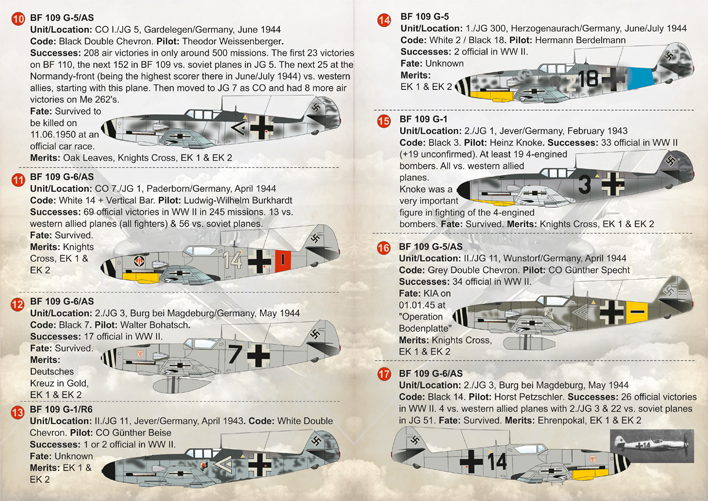 10 BF 109 G-5/AS
Unit/Location: CO I./JG 5, Gardelegen/Germany, June 1944
Code: Black Double Chevron. Pilot: Theodor Weissenberger.
Successes: 208 air victories in only around 500 missions. The first 23 victories on BF 110, the next 152 in BF 109 vs. soviet planes in JG 5. The next 25 at the Normandy-front (being the highest scorer there in June/July 1944) vs. western allies, starting with this plane. Then moved to JG 7 as CO and had 8 more air victories on Me 262's.
Fate: Survived to be killed on 11.06.1950 at an official car race.
Merits: Oak Leaves, Knights Cross, EK 1 & EK 2

11 BF 109 G-6/AS
Unit/Location: CO 7./JG 1, Paderborn/Germany, April 1944
Code: White 14 + Vertical Bar. Pilot: Ludwig-Wilhelm Burkhardt
Successes: 69 official victories in WW II in 245 missions. 13 vs. western allied planes (all fighters) & 56 vs. soviet planes.
Fate: Survived.
Merits: Knights Cross, EK 1 & EK 2

14

12 BF 109 G-6/AS
Unit/Location: 2./JG 3, Burg bei Magdeburg/Germany, May 1944
Code: Black 7. Pilot: Walter Bohatsch.
Successes: 17 official in WW II.
Fate: Survived.
Merits: Deutsches Kreuz in Gold, EK 1 & EK 2

7

13 BF 109 G-1/R6
Unit/Location: II./JG 11, Jever/Germany, April 1943. Code: White Double Chevron. Pilot: CO Günther Beise
Successes: 1 or 2 official in WW II.
Fate: Unknown
Merits: EK 1 & EK 2

14 BF 109 G-5
Unit/Location: 1./JG 300, Herzogenaurach/Germany, June/July 1944
Code: White 2 / Black 18. Pilot: Hermann Berdelmann
Successes: 2 official in WW II.
Fate: Unknown
Merits: EK 1 & EK 2

18

15 BF 109 G-1
Unit/Location: 2./JG 1, Jever/Germany, February 1943
Code: Black 3. Pilot: Heinz Knoke. Successes: 33 official in WW II (+19 unconfirmed). At least 19 4-engined bombers. All vs. western allied planes.
Knoke was a very important figure in fighting of the 4-engined bombers. Fate: Survived. Merits: Knights Cross, EK 1 & EK 2

3

16 BF 109 G-5/AS
Unit/Location: II./JG 11, Wunstorf/Germany, April 1944
Code: Grey Double Chevron. Pilot: CO Günther Specht
Successes: 34 official in WW II.
Fate: KIA on 01.01.45 at "Operation Bodenplatte"
Merits: Knights Cross, EK 1 & EK 2

17 BF 109 G-6/AS
Unit/Location: 2./JG 3, Burg bei Magdeburg, May 1944
Code: Black 14. Pilot: Horst Petzschler. Successes: 26 official victories in WW II. 4 vs. western allied planes with 2./JG 3 & 22 vs. soviet planes in JG 51. Fate: Survived. Merits: Ehrenpokal, EK 1 & EK 2

14