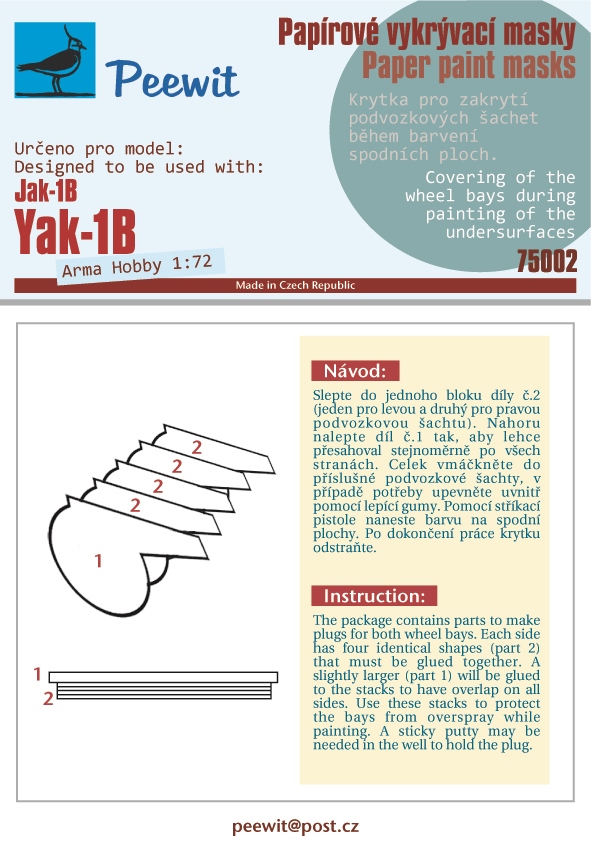 Peewit

Papírové vykrývací masky
Paper paint masks

Krytka pro zakrytí podvozkových šachet během barvení spodních ploch.

Covering of the wheel bays during painting of the undersurfaces

Určeno pro model:
Designed to be used with:

Jak-1B
Yak-1B

Arma Hobby 1:72

75002

Made in Czech Republic

2
2
2
2
1

1
2

Návod:

Slepte do jednoho bloku díly č.2 (jeden pro levou a druhý pro pravou podvozkovou šachtu). Nahoru nalepte díl č.1 tak, aby lehce přesahoval stejnoměrně po všech stranách. Celek vmáčkněte do příslušné podvozkové šachty, v případě potřeby upevněte uvnitř pomocí lepící gumy. Pomocí stříkací pistole naneste barvu na spodní plochy. Po dokončení práce krytku odstraňte.

Instruction:

The package contains parts to make plugs for both wheel bays. Each side has four identical shapes (part 2) that must be glued together. A slightly larger (part 1) will be glued to the stacks to have overlap on all sides. Use these stacks to protect the bays from overspray while painting. A sticky putty may be needed in the well to hold the plug.

peewit@post.cz