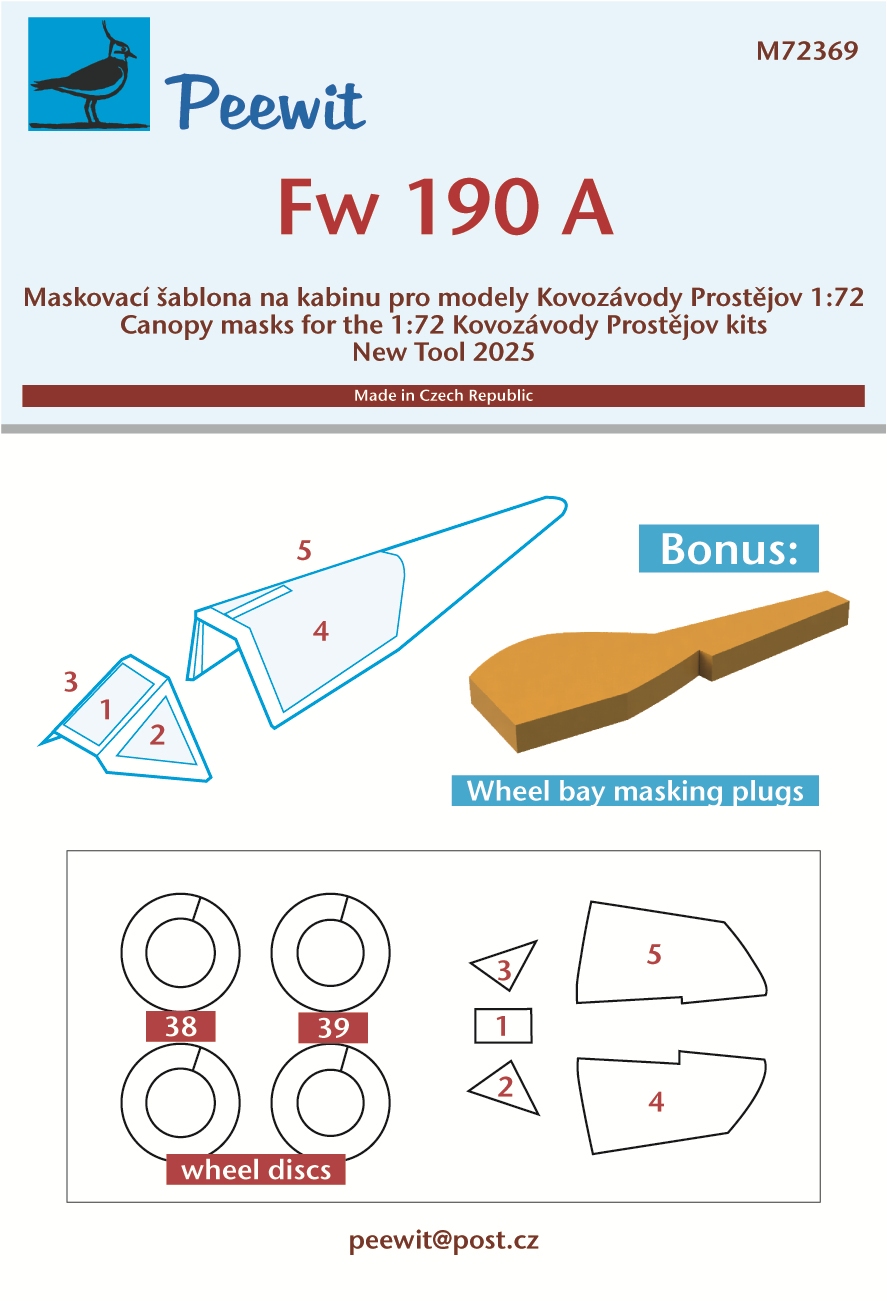 Peewit

M72369

Fw 190 A

Maskovací šablona na kabinu pro modely Kovozávody Prostějov 1:72
Canopy masks for the 1:72 Kovozávody Prostějov kits
New Tool 2025

Made in Czech Republic

5
4
3
1
2

Bonus:

Wheel bay masking plugs

38
39
wheel discs

3
1
2
5
4

peewit@post.cz