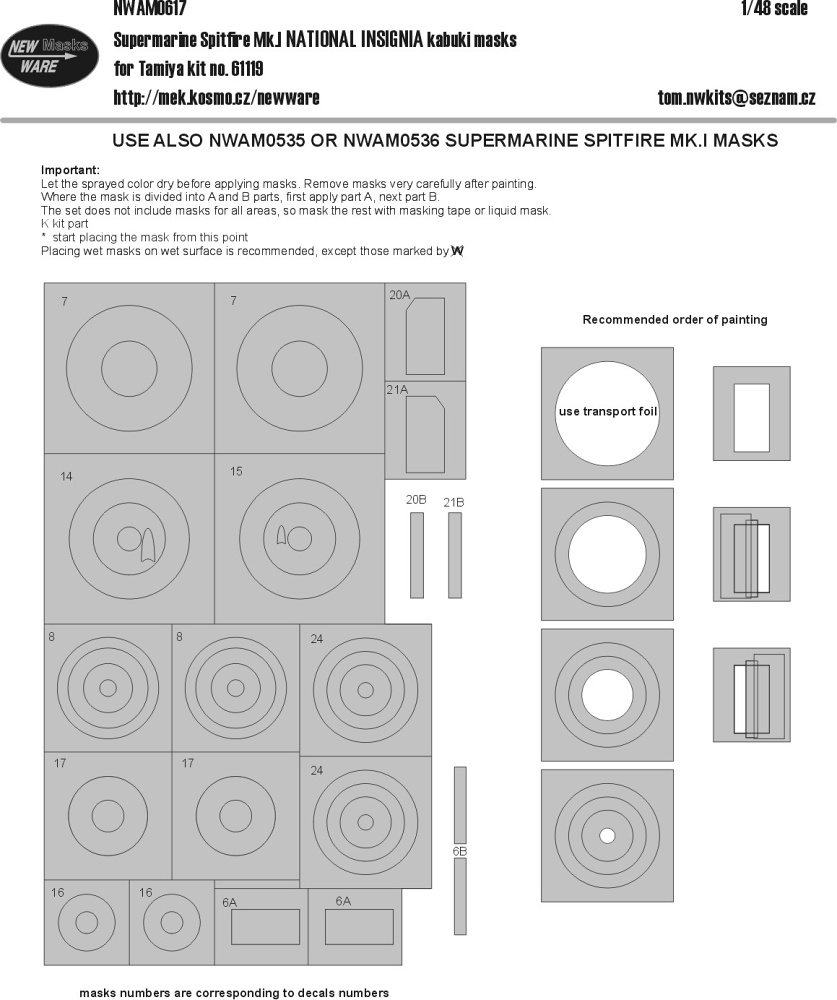 NEW Masks WARE

NWAM0617

1/48 scale

Supermarine Spitfire Mk.I NATIONAL INSIGNIA kabuki masks
for Tamiya kit no. 61119

http://mek.kosmo.cz/newware

tom.nwkits@seznam.cz

USE ALSO NWAM0535 OR NWAM0536 SUPERMARINE SPITFIRE MK.I MASKS

Important:
Let the sprayed color dry before applying masks. Remove masks very carefully after painting.
Where the mask is divided into A and B parts, first apply part A, next part B.
The set does not include masks for all areas, so mask the rest with masking tape or liquid mask.
K kit part
* start placing the mask from this point
Placing wet masks on wet surface is recommended, except those marked by W

7
7
20A
21A
14
15
20B
21B
8
8
24
17
17
24
6B
16
16
6A
6A

Recommended order of painting

use transport foil

masks numbers are corresponding to decals numbers