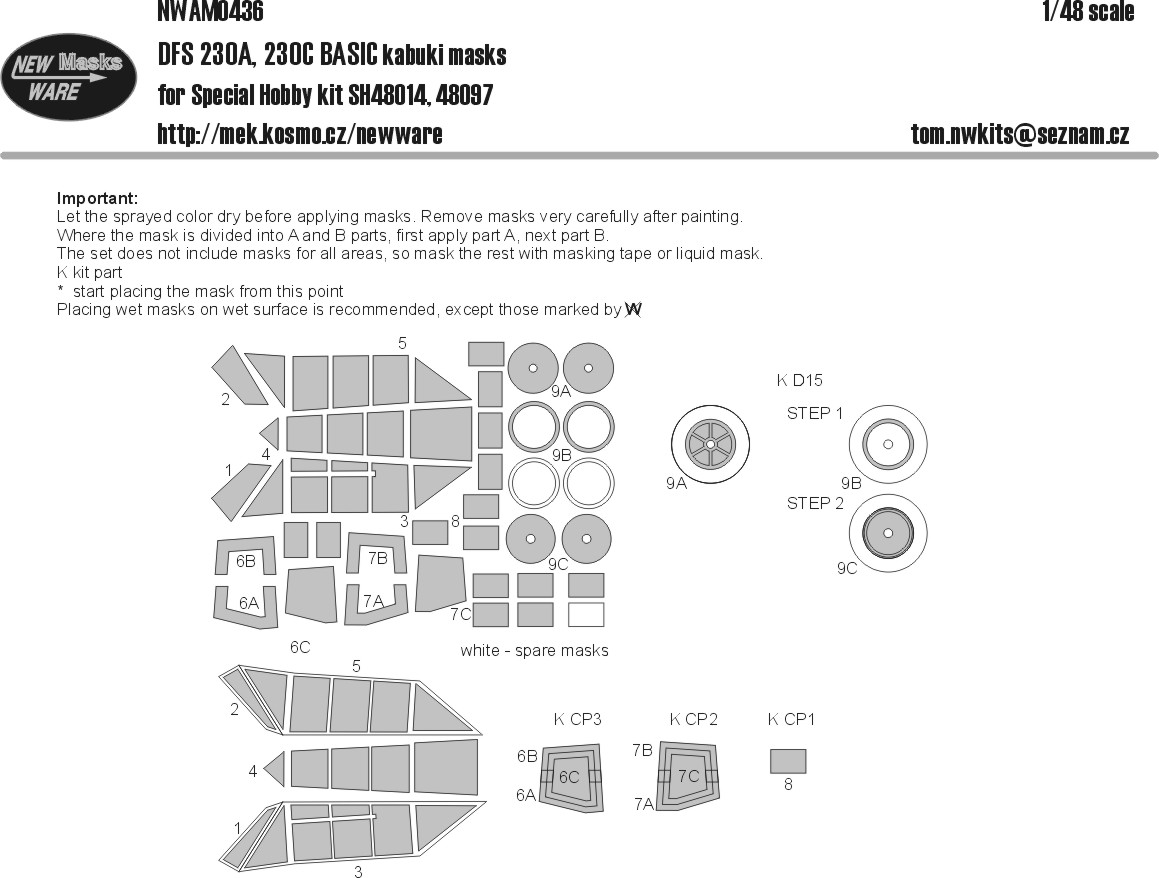 NWAM0436

1/48 scale

NEW Masks WARE

DFS 230A, 230C BASIC kabuki masks

for Special Hobby kit SH48014, 48097

http://mek.kosmo.cz/newware

tom.nwkits@seznam.cz

Important:
Let the sprayed color dry before applying masks. Remove masks very carefully after painting.
Where the mask is divided into A and B parts, first apply part A, next part B.
The set does not include masks for all areas, so mask the rest with masking tape or liquid mask.
K kit part
* start placing the mask from this point
Placing wet masks on wet surface is recommended, except those marked by W

5
2
4
1
3
8
9A
9B
9C
6B
6A
7B
7A
7C
6C
white - spare masks

K D15
STEP 1
9A
9B
STEP 2
9C

5
2
4
1
3

K CP3
6B
6C
6A
K CP2
7B
7C
7A
K CP1
8