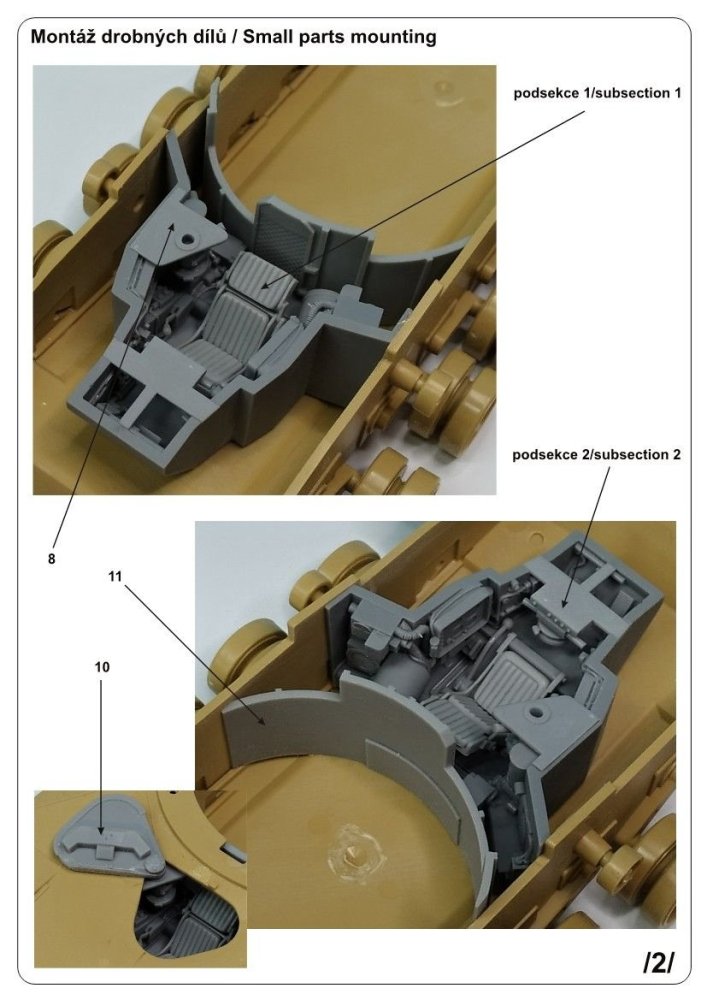 Montáž drobných dílů / Small parts mounting

podsekce 1/subsection 1

podsekce 2/subsection 2

8

11

10

/2/