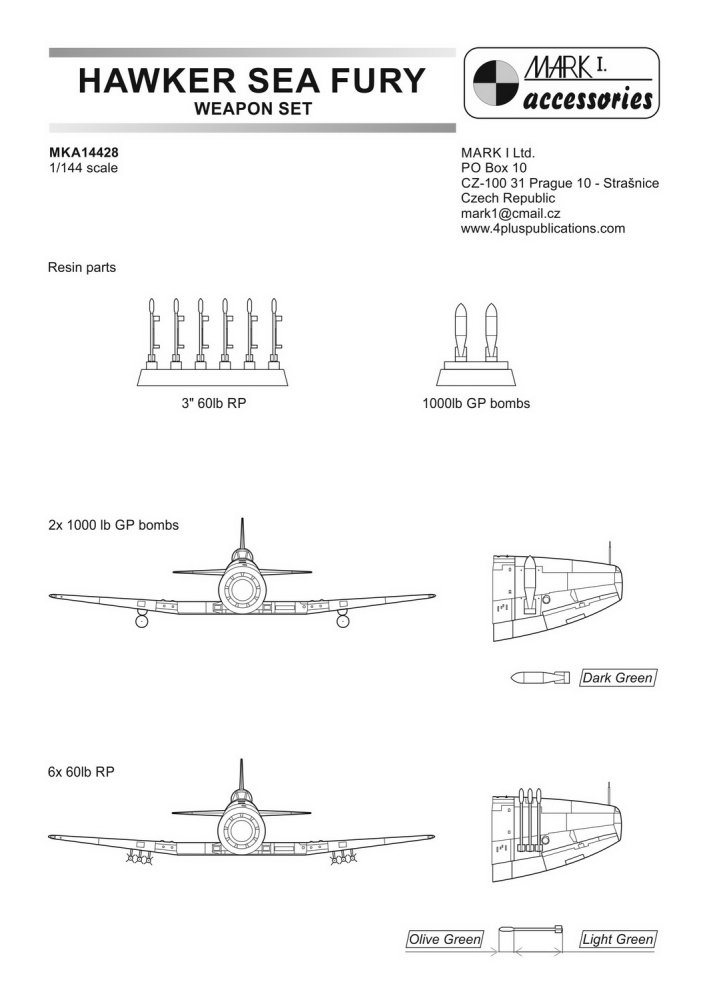 HAWKER SEA FURY
WEAPON SET

MARK I.
accessories

MKA14428
1/144 scale

MARK I Ltd.
PO Box 10
CZ-100 31 Prague 10 - Strašnice
Czech Republic
mark1@cmail.cz
www.4pluspublications.com

Resin parts

3" 60lb RP

1000lb GP bombs

2x 1000 lb GP bombs

Dark Green

6x 60lb RP

Olive Green

Light Green