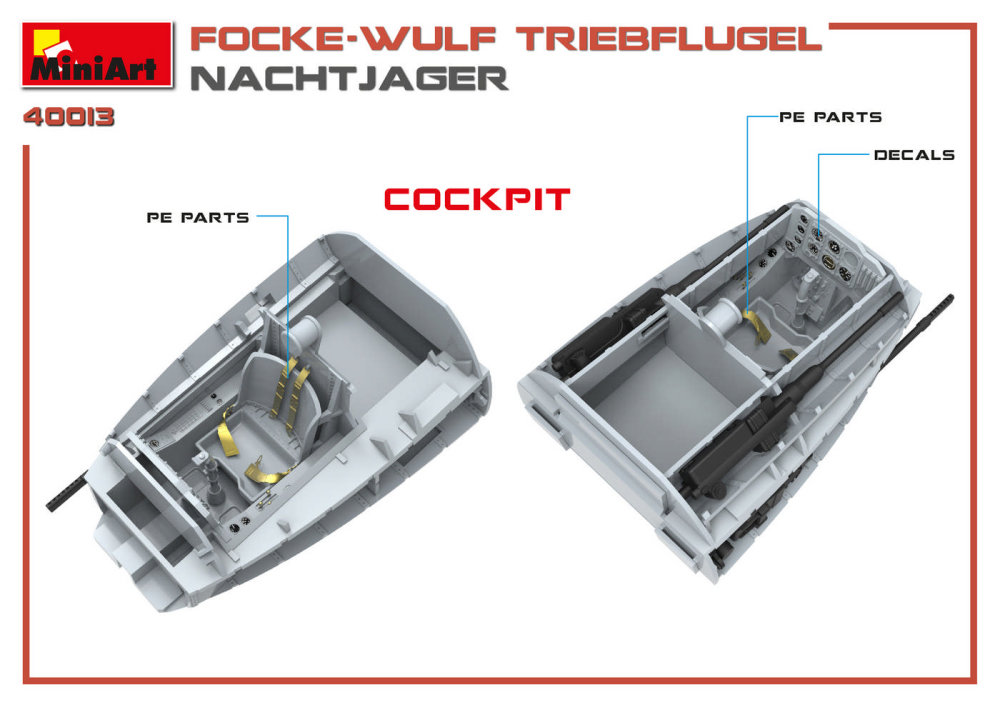 MiniArt

FOCKE-WULF TRIEBFLUGEL NACHTJAGER

40013

COCKPIT

PE PARTS

PE PARTS

DECALS