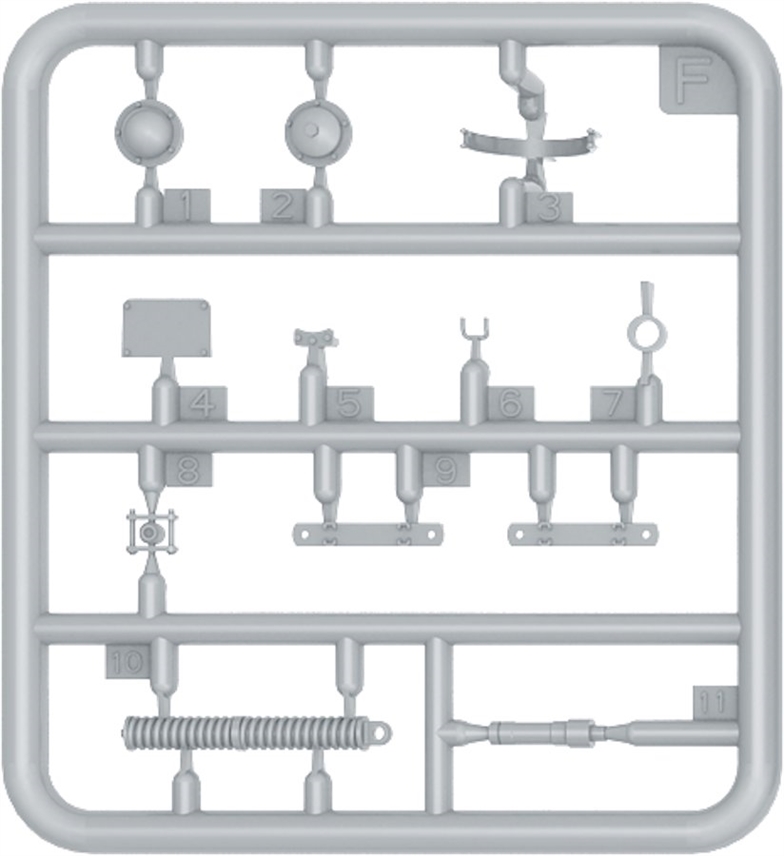 F

1 2 3

4 5 6 7

8 9

10

11