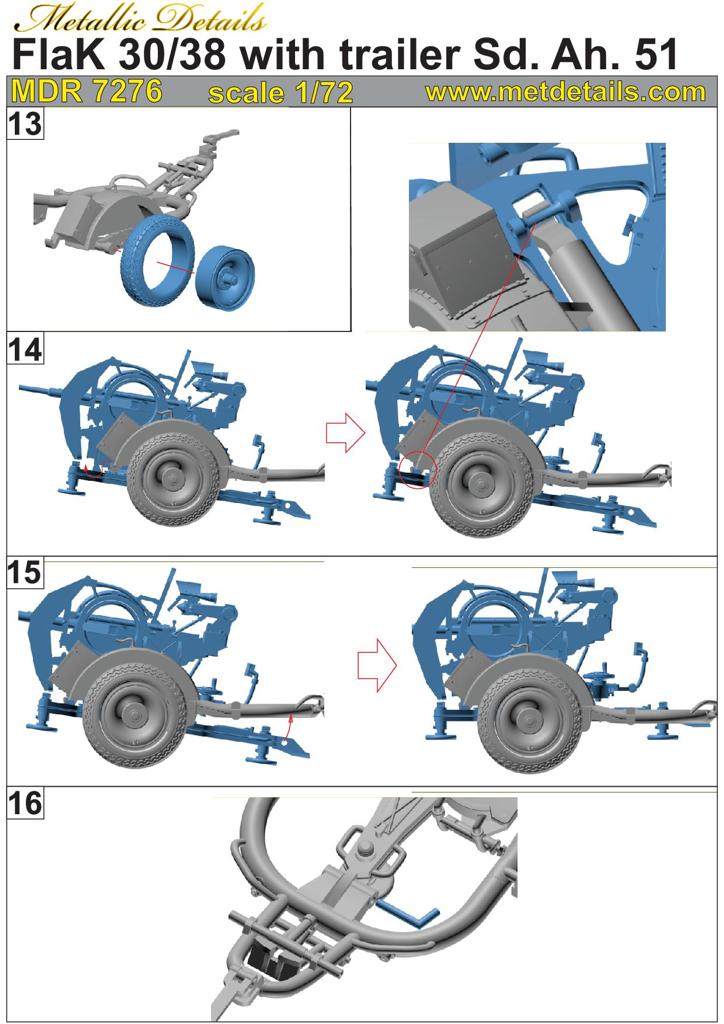 Metallic Details

FlaK 30/38 with trailer Sd. Ah. 51

MDR 7276 scale 1/72 www.metdetails.com

13

14

15

16