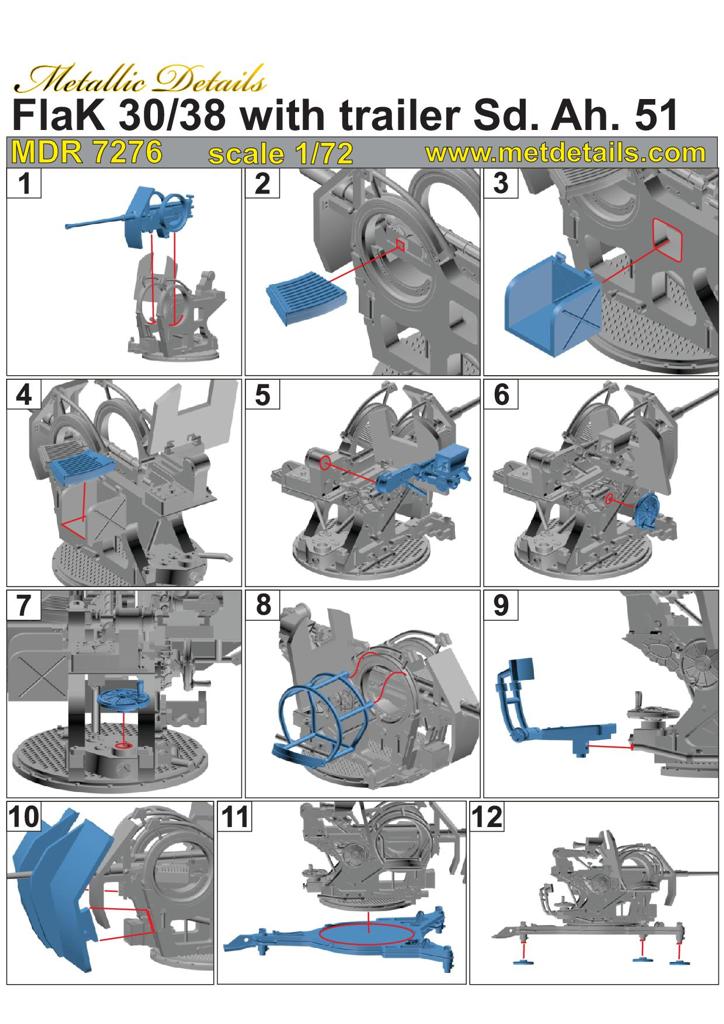 Metallic Details
FlaK 30/38 with trailer Sd. Ah. 51
MDR 7276 scale 1/72 www.metdetails.com

1

2

3

4

5

6

7

8

9

10

11

12