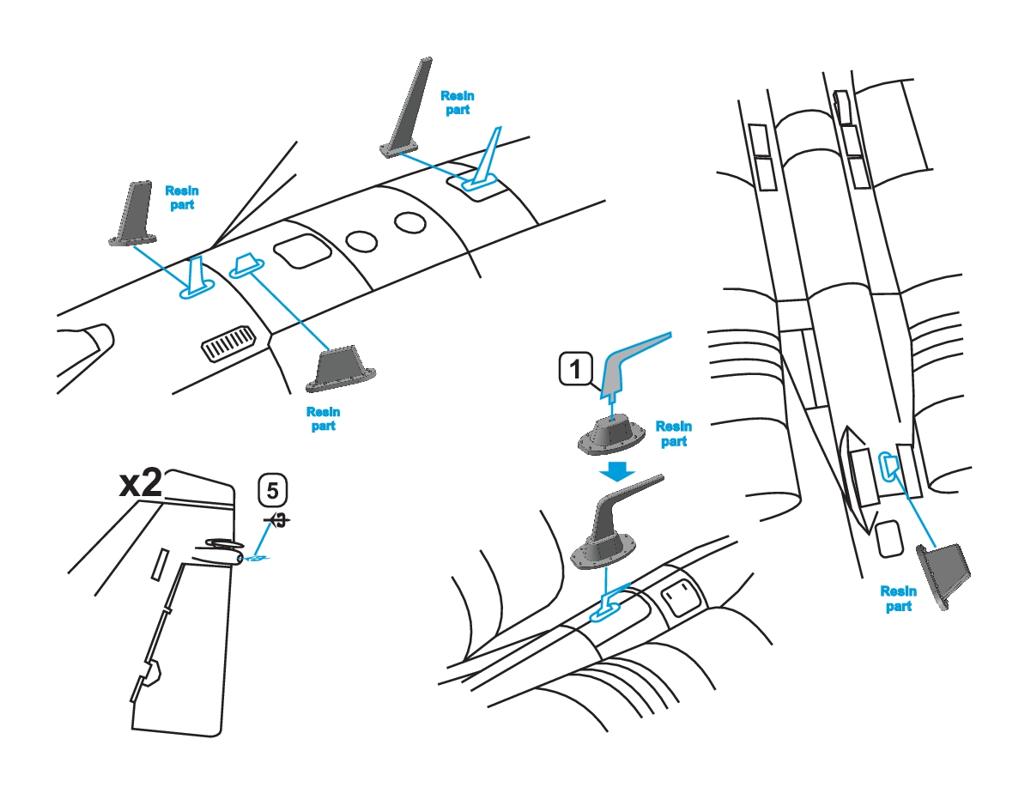 Resin part

Resin part

Resin part

1

Resin part

x2

5

Resin part