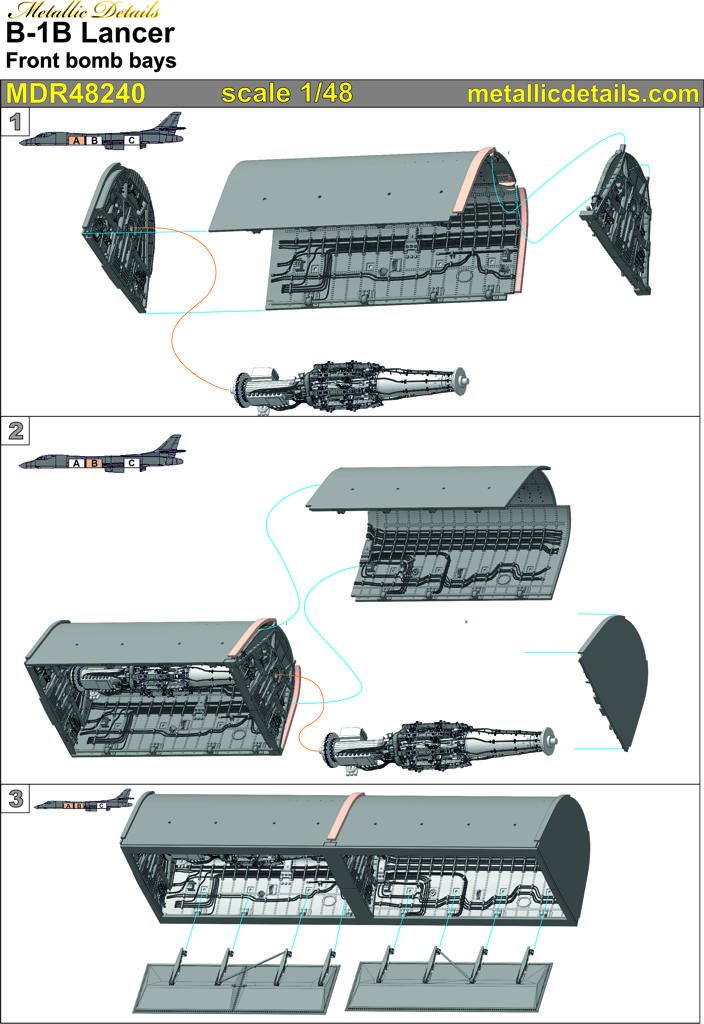 Metallic Details
B-1B Lancer
Front bomb bays
MDR48240 scale 1/48 metallicdetails.com

1
A B C

2
A B C

3
A B C