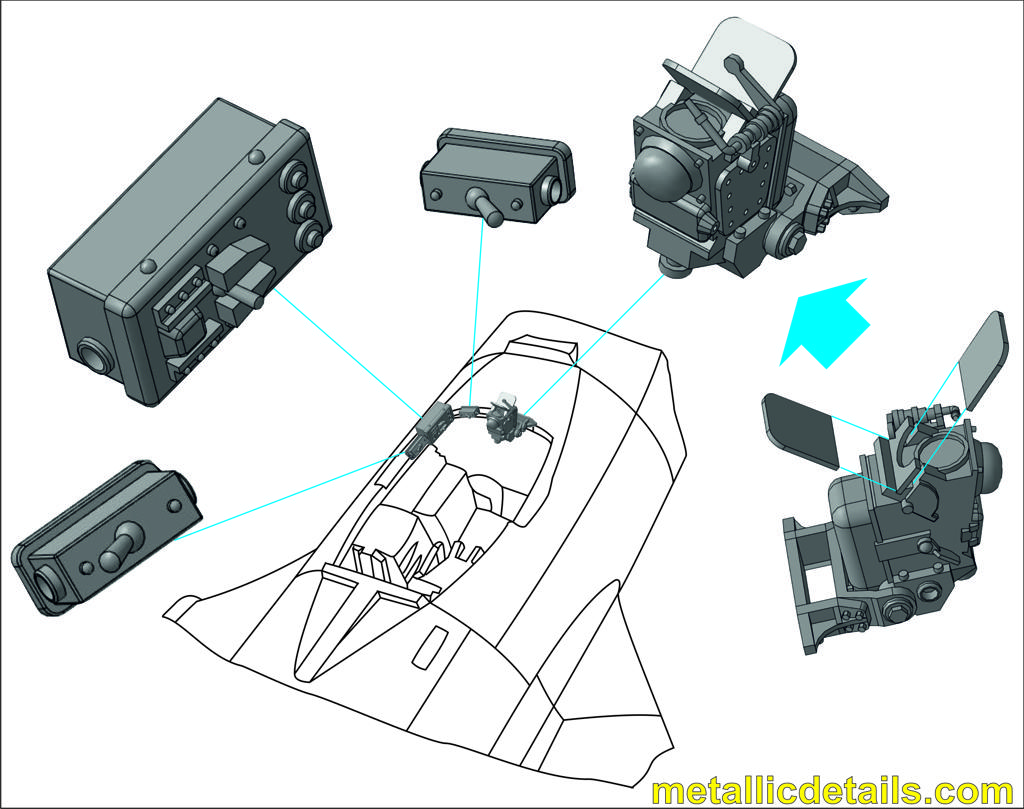 metallicdetails.com