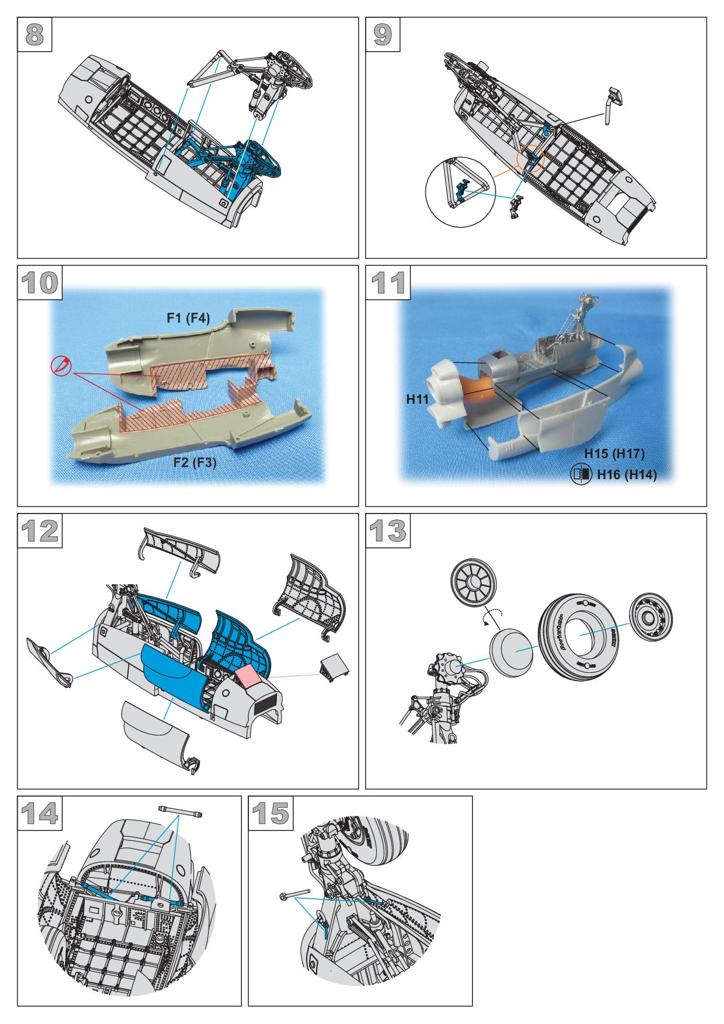 8

9

10

F1 (F4)

F2 (F3)

11

H11

H15 (H17)

H16 (H14)

12

13

14

15