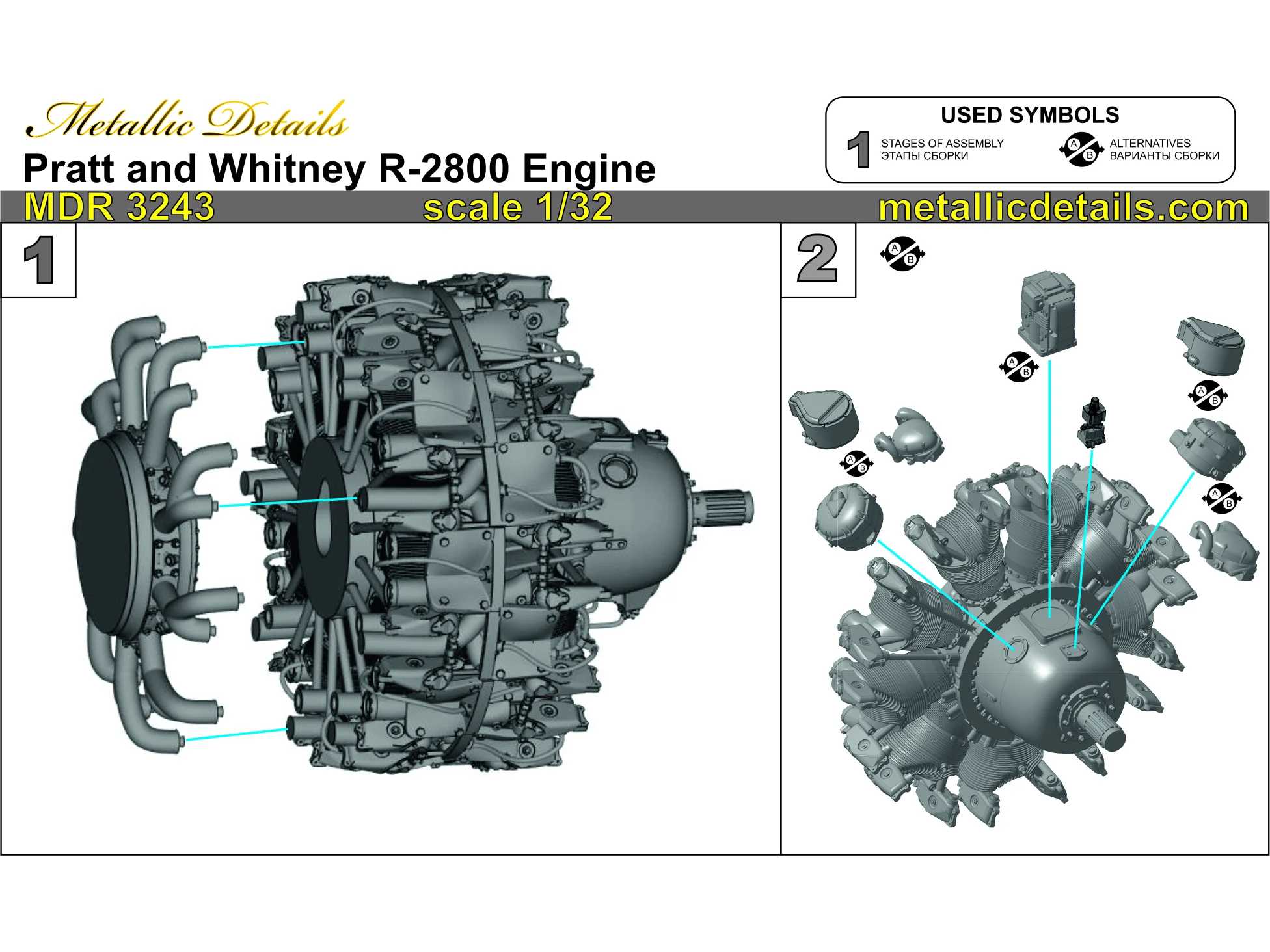 Metallic Details
Pratt and Whitney R-2800 Engine

USED SYMBOLS
1 STAGES OF ASSEMBLY
ЭТАПЫ СБОРКИ
A B ALTERNATIVES
ВАРИАНТЫ СБОРКИ

MDR 3243 scale 1/32 metallicdetails.com

1

2

A B

A B

A B

A B

A B