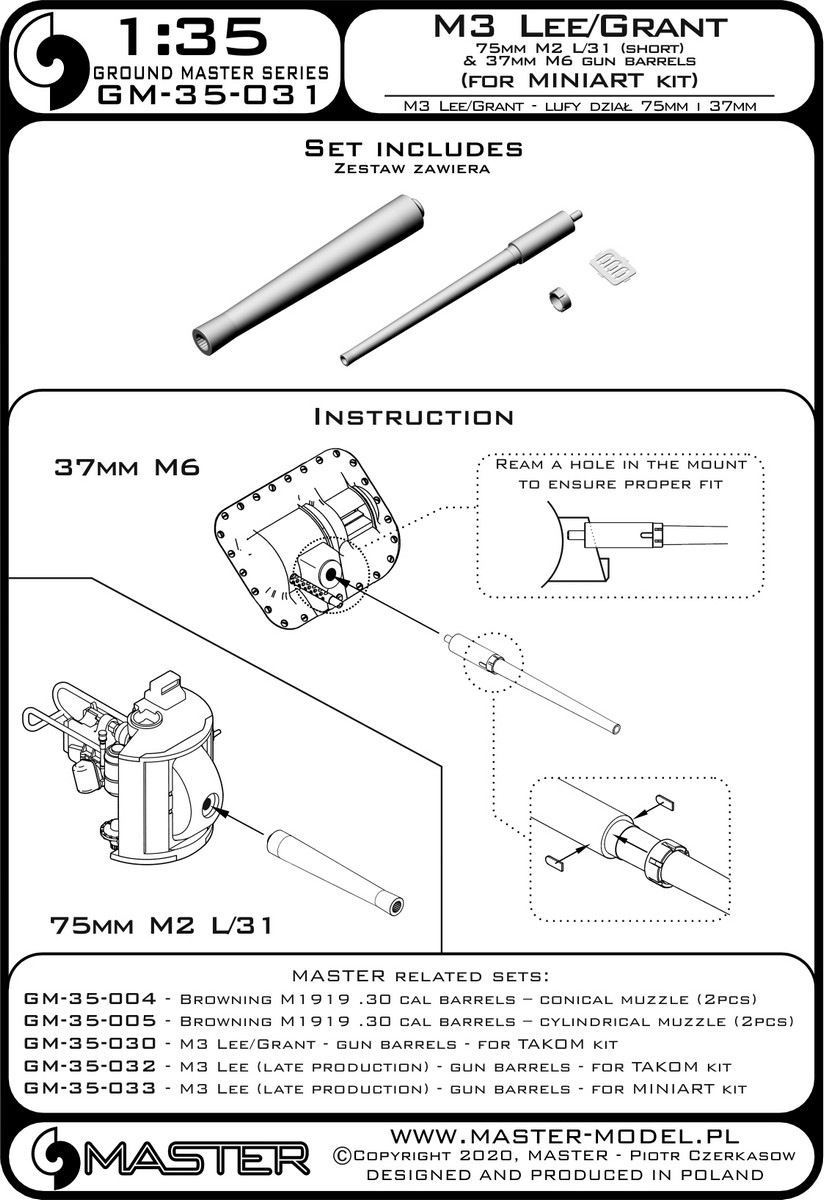 1:35
GROUND MASTER SERIES
GM-35-031

M3 Lee/Grant
75mm M2 L/31 (short) & 37mm M6 gun barrels
(for MINIART kit)
M3 Lee/Grant - lufy dział 75mm i 37mm

Set includes
Zestaw zawiera

Instruction

37mm M6

Ream a hole in the mount to ensure proper fit

75mm M2 L/31

MASTER related sets:
GM-35-004 - Browning M1919 .30 cal barrels – conical muzzle (2pcs)
GM-35-005 - Browning M1919 .30 cal barrels – cylindrical muzzle (2pcs)
GM-35-030 - M3 Lee/Grant - gun barrels - for TAKOM kit
GM-35-032 - M3 Lee (late production) - gun barrels - for TAKOM kit
GM-35-033 - M3 Lee (late production) - gun barrels - for MINIART kit

MASTER
www.master-model.pl
©Copyright 2020, MASTER - Piotr Czerkasow
designed and produced in Poland