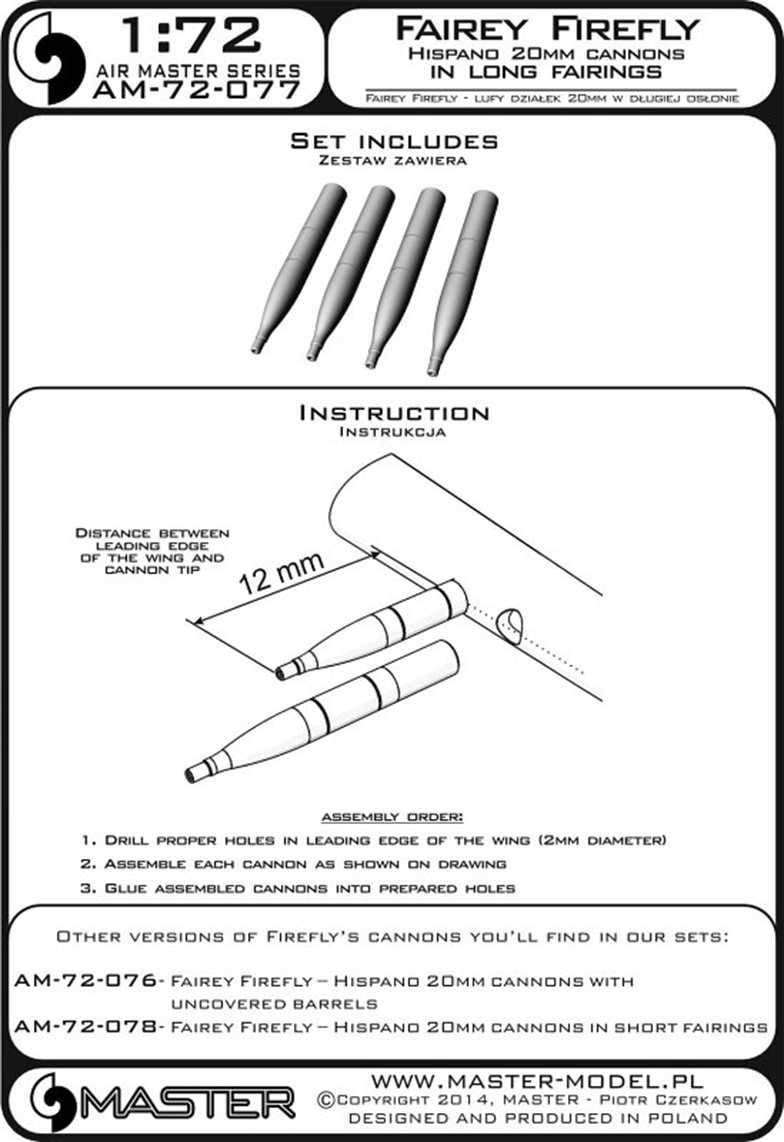 1:72
AIR MASTER SERIES
AM-72-077

FAIREY FIREFLY
HISPANO 20MM CANNONS IN LONG FAIRINGS

FAIREY FIREFLY - LUFY DZIAŁEK 20MM W DŁUGIEJ OSŁONIE

SET INCLUDES
ZESTAW ZAWIERA

INSTRUCTION
INSTRUKCJA

DISTANCE BETWEEN LEADING EDGE OF THE WING AND CANNON TIP

12 mm

ASSEMBLY ORDER:

1. DRILL PROPER HOLES IN LEADING EDGE OF THE WING (2MM DIAMETER)
2. ASSEMBLE EACH CANNON AS SHOWN ON DRAWING
3. GLUE ASSEMBLED CANNONS INTO PREPARED HOLES

OTHER VERSIONS OF FIREFLY'S CANNONS YOU'LL FIND IN OUR SETS:

AM-72-076- FAIREY FIREFLY – HISPANO 20MM CANNONS WITH UNCOVERED BARRELS
AM-72-078- FAIREY FIREFLY – HISPANO 20MM CANNONS IN SHORT FAIRINGS

MASTER

WWW.MASTER-MODEL.PL
©COPYRIGHT 2014, MASTER - PIOTR CZERKASOW
DESIGNED AND PRODUCED IN POLAND