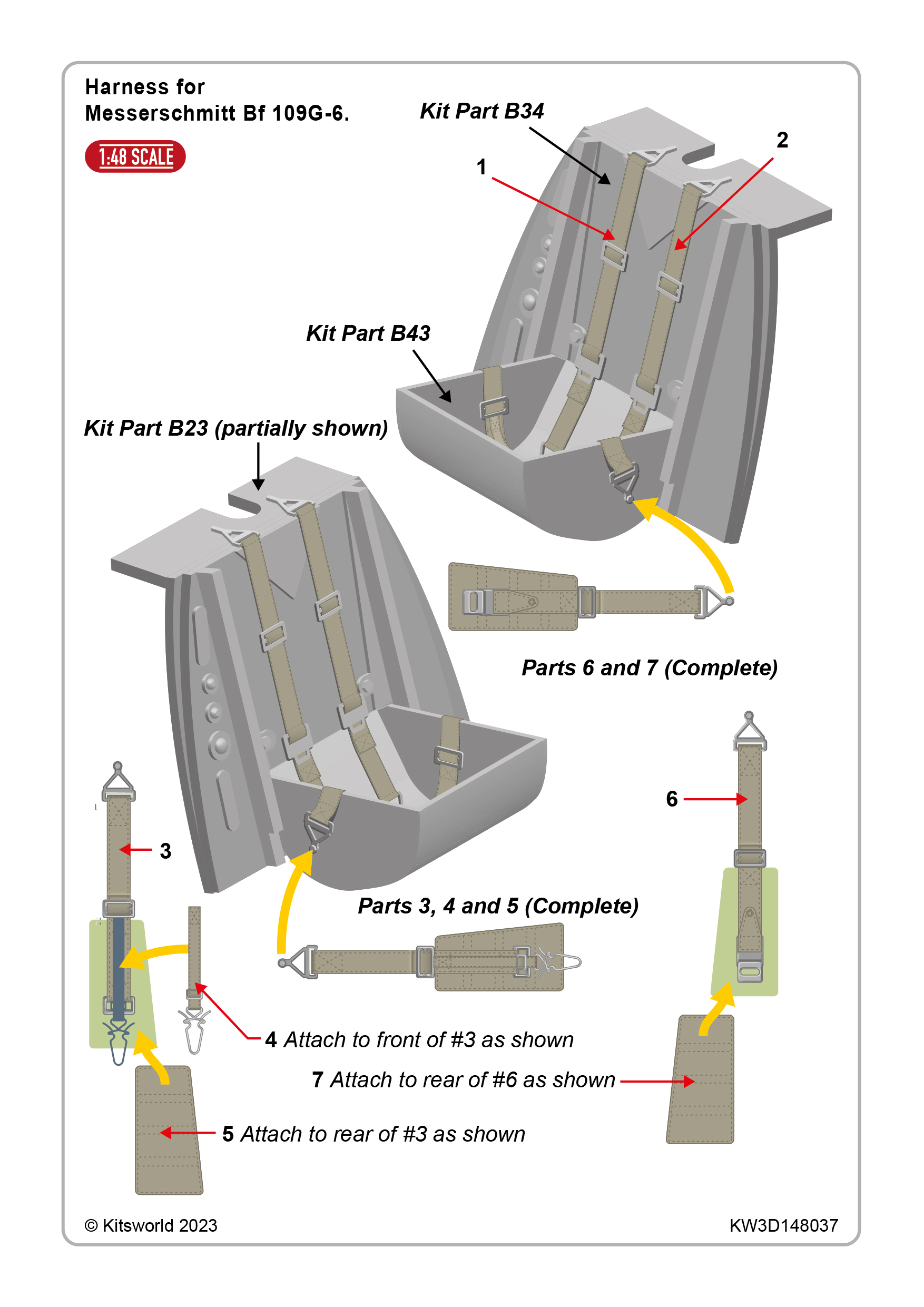 Harness for
Messerschmitt Bf 109G-6.

1:48 SCALE

Kit Part B34

1

2

Kit Part B43

Kit Part B23 (partially shown)

Parts 6 and 7 (Complete)

6

3

Parts 3, 4 and 5 (Complete)

4 Attach to front of #3 as shown

7 Attach to rear of #6 as shown

5 Attach to rear of #3 as shown

© Kitsworld 2023

KW3D148037